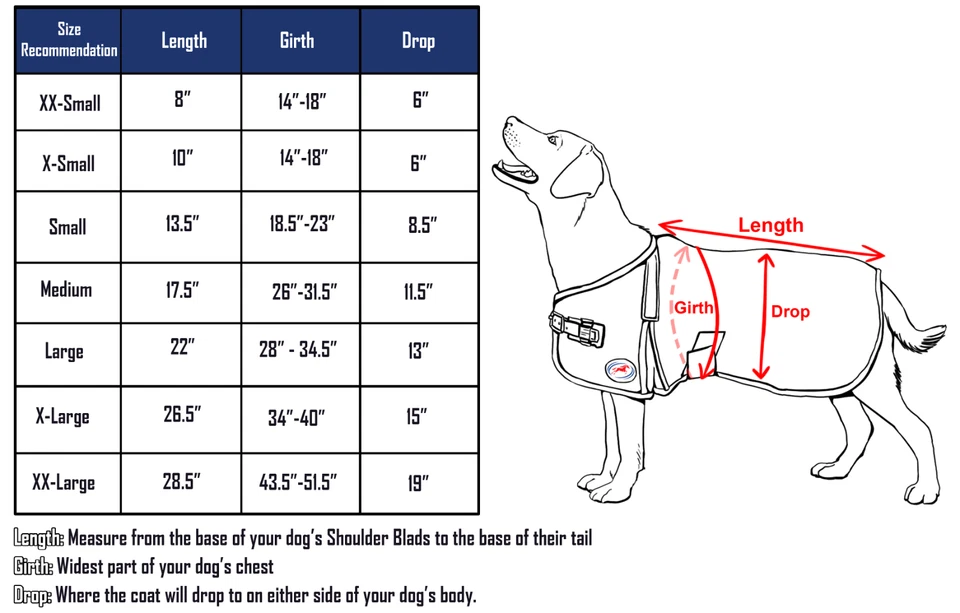 | Size Recommendation | Length | Girth | Drop |
|---|---|---|---|
| XX-Small | 8" | 14"-18" | 6" |
| X-Small | 10" | 14"-18" | 6" |
| Small | 13.5" | 18.5"-23" | 8.5" |
| Medium | 17.5" | 26"-31.5" | 11.5" |
| Large | 22" | 28" - 34.5" | 13" |
| X-Large | 26.5" | 34"-40" | 15" |
| XX-Large | 28.5" | 43.5"-51.5" | 19" |

Length

Girth

Drop

Length: Measure from the base of your dog's Shoulder Blads to the base of their tail

Girth: Widest part of your dog's chest

Drop: Where the coat will drop to on either side of your dog's body.