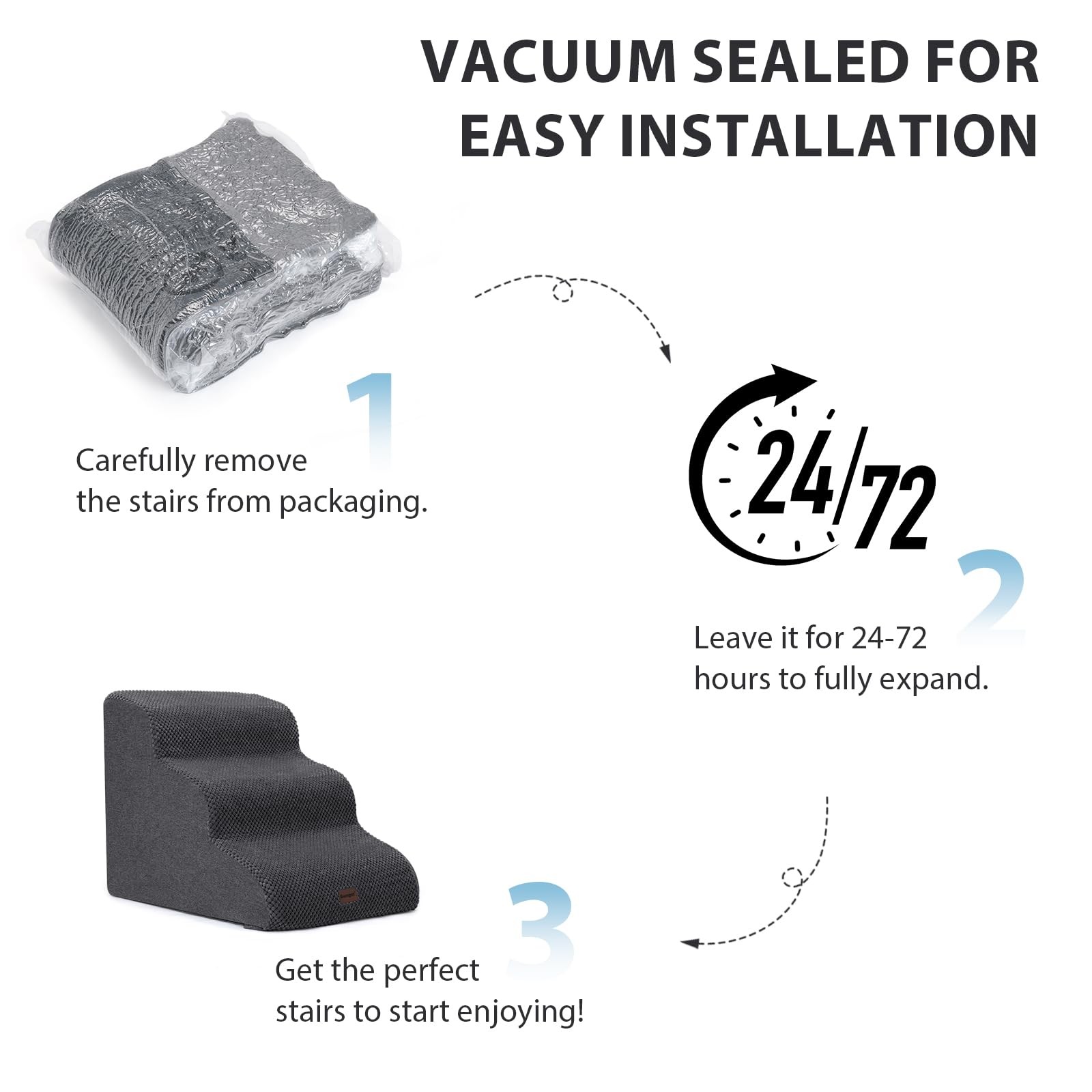 VACUUM SEALED FOR EASY INSTALLATION

1

Carefully remove the stairs from packaging.

24/72

2

Leave it for 24-72 hours to fully expand.

3

Get the perfect stairs to start enjoying!