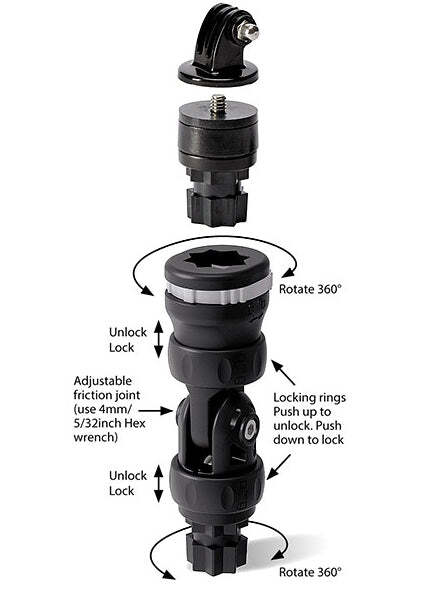 Rotate 360°

Unlock
Lock

Adjustable friction joint (use 4mm/ 5/32inch Hex wrench)

Locking rings Push up to unlock. Push down to lock

Unlock
Lock

Rotate 360°