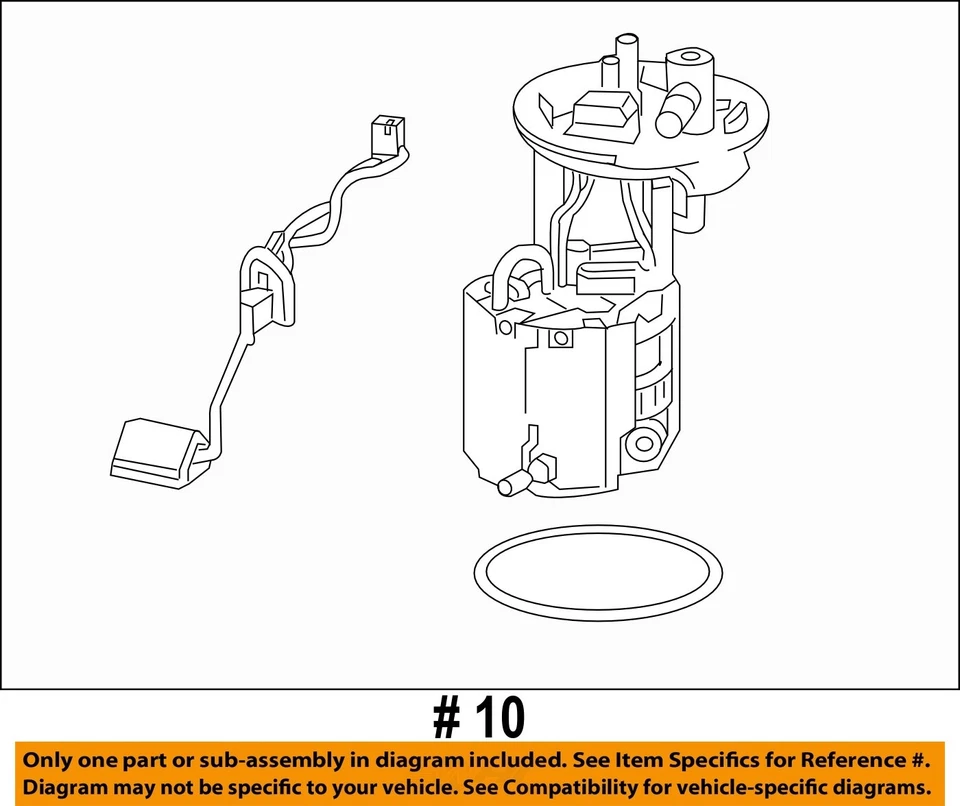 # 10

Only one part or sub-assembly in diagram included. See Item Specifics for Reference #.
Diagram may not be specific to your vehicle. See Compatibility for vehicle-specific diagrams.