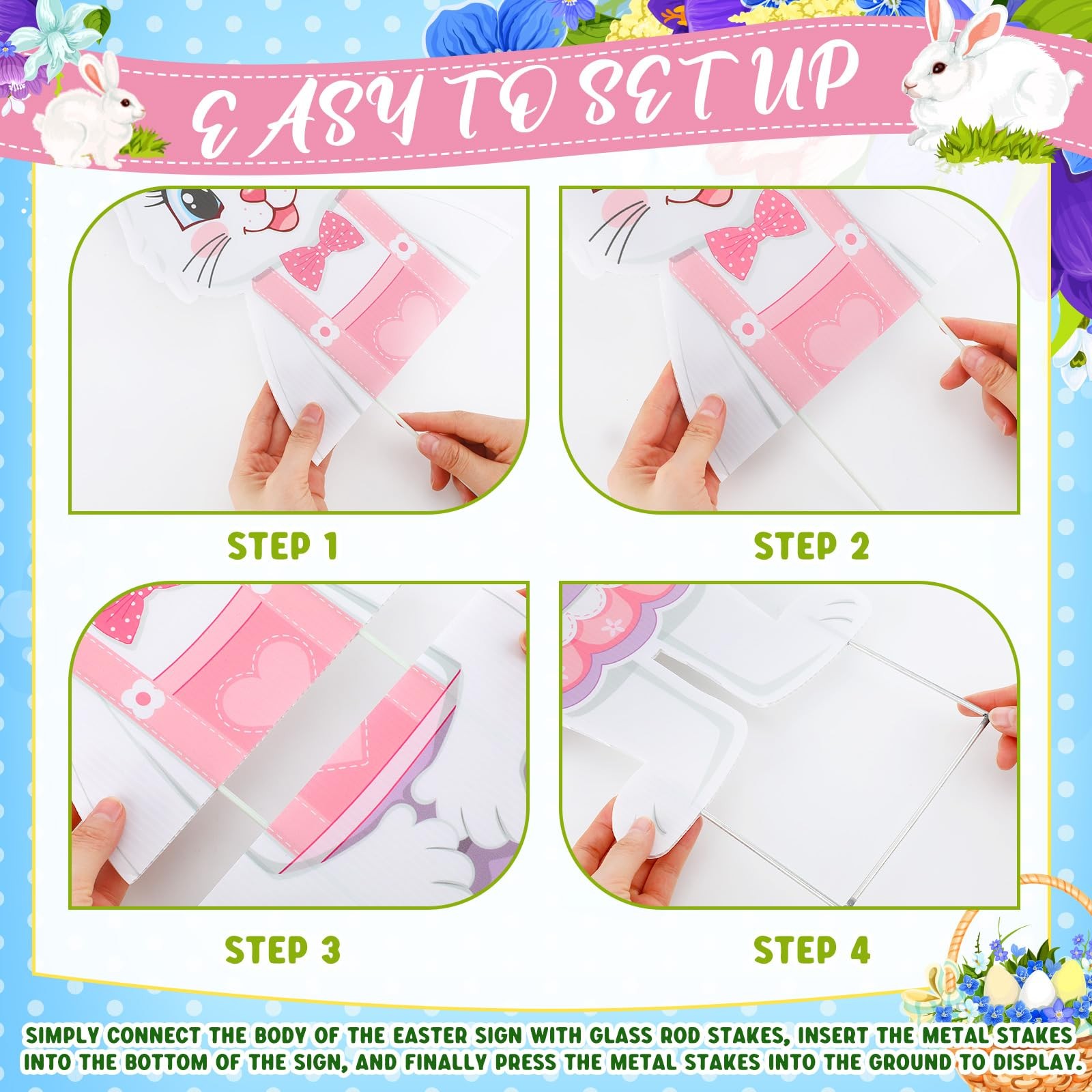 EASY TO SET UP

STEP 1

STEP 2

STEP 3

STEP 4

SIMPLY CONNECT THE BODY OF THE EASTER SIGN WITH GLASS ROD STAKES, INSERT THE METAL STAKES INTO THE BOTTOM OF THE SIGN, AND FINALLY PRESS THE METAL STAKES INTO THE GROUND TO DISPLAY.