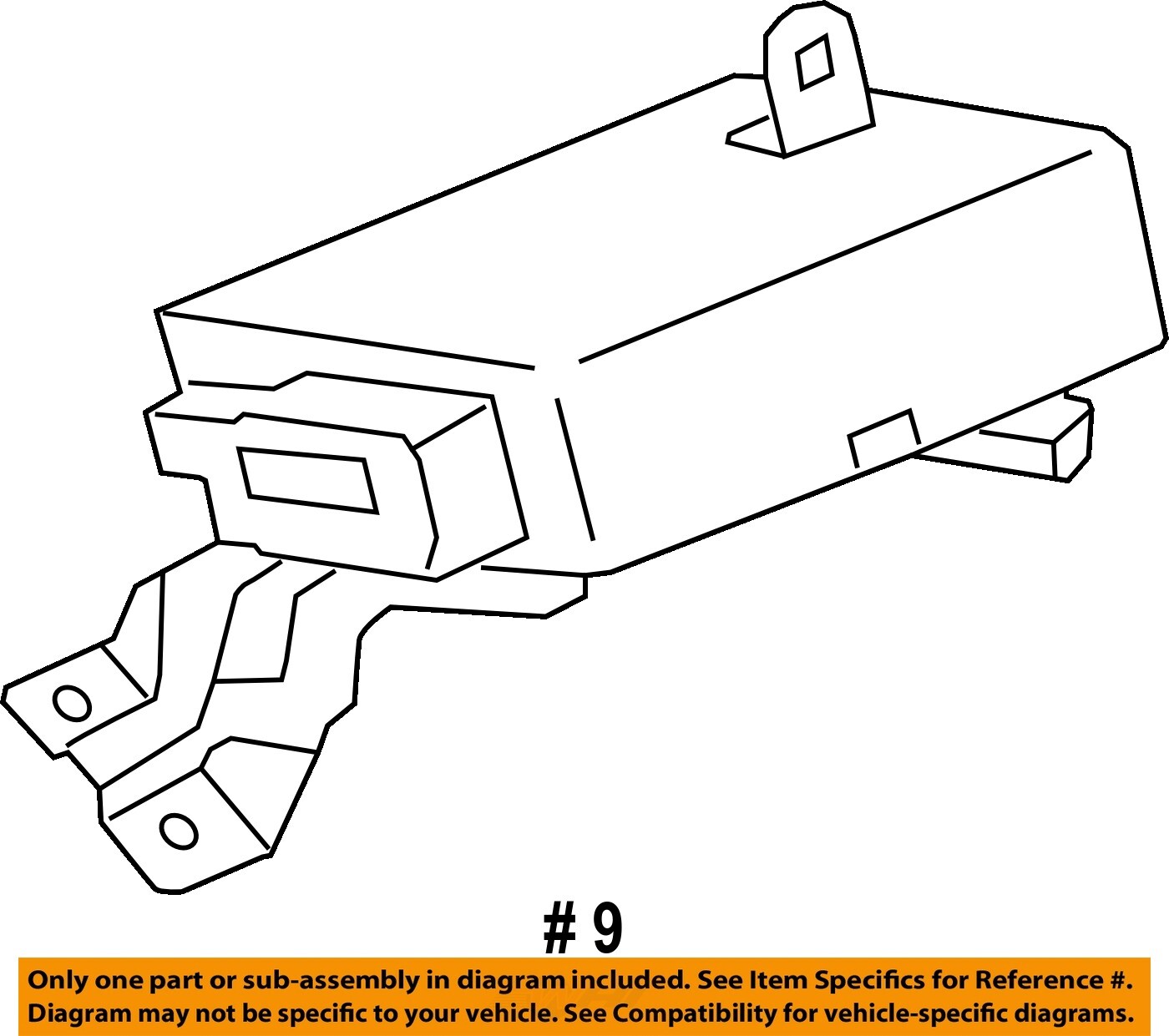 # 9

Only one part or sub-assembly in diagram included. See Item Specifics for Reference #.
Diagram may not be specific to your vehicle. See Compatibility for vehicle-specific diagrams.