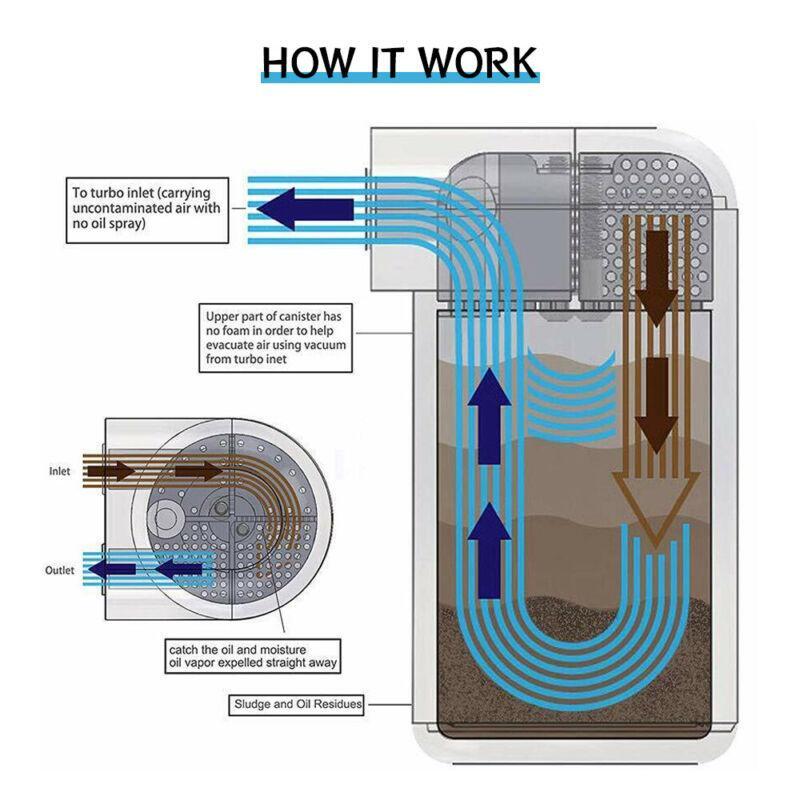 HOW IT WORK

To turbo inlet (carrying uncontaminated air with no oil spray)

Upper part of canister has no foam in order to help evacuate air using vacuum from turbo inet

Inlet

Outlet

catch the oil and moisture oil vapor expelled straight away

Sludge and Oil Residues