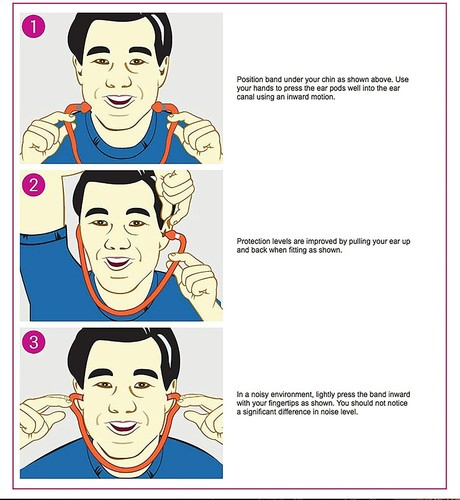 1

Position band under your chin as shown above. Use your hands to press the ear pods well into the ear canal using an inward motion.

2

Protection levels are improved by pulling your ear up and back when fitting as shown.

3

In a noisy environment, lightly press the band inward with your fingertips as shown. You should not notice a significant difference in noise level.