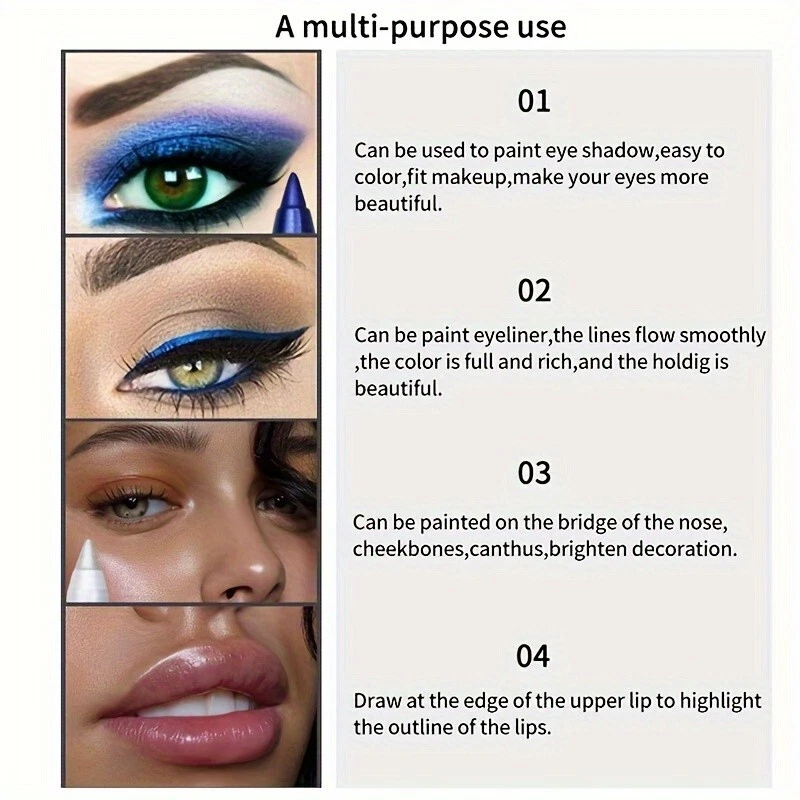 A multi-purpose use

01

Can be used to paint eye shadow,easy to color,fit makeup,make your eyes more beautiful.

02

Can be paint eyeliner,the lines flow smoothly ,the color is full and rich,and the holdig is beautiful.

03

Can be painted on the bridge of the nose, cheekbones,canthus,brighten decoration.

04

Draw at the edge of the upper lip to highlight the outline of the lips.