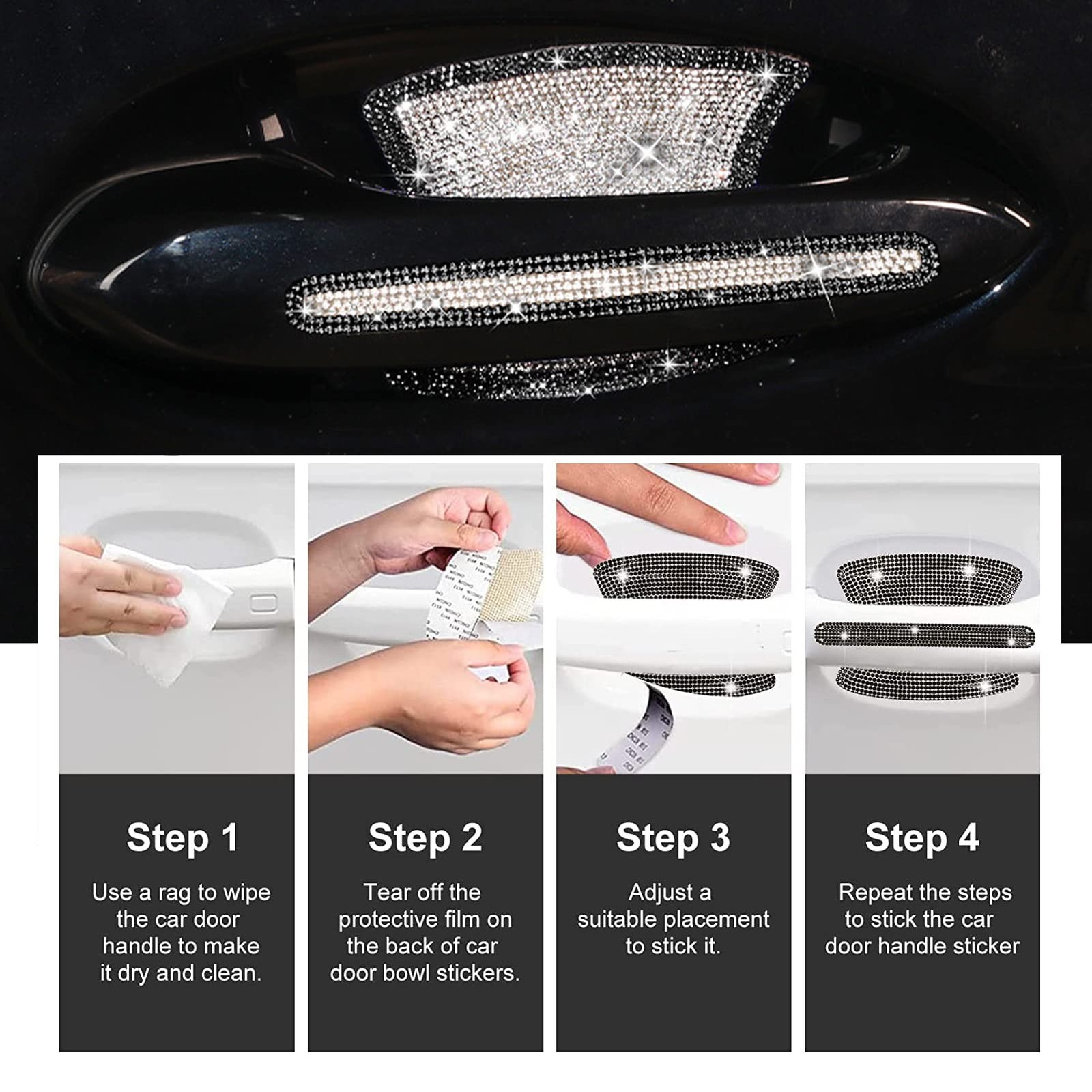 Step 1

Use a rag to wipe the car door handle to make it dry and clean.

Step 2

Tear off the protective film on the back of car door bowl stickers.

Step 3

Adjust a suitable placement to stick it.

Step 4

Repeat the steps to stick the car door handle sticker