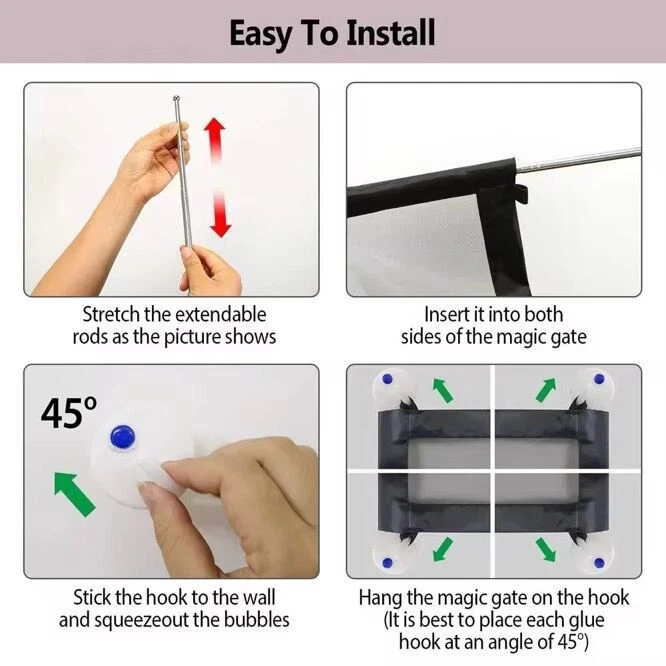 Easy To Install

Stretch the extendable rods as the picture shows

Insert it into both sides of the magic gate

45°

Stick the hook to the wall and squeezeout the bubbles

Hang the magic gate on the hook (It is best to place each glue hook at an angle of 45°)