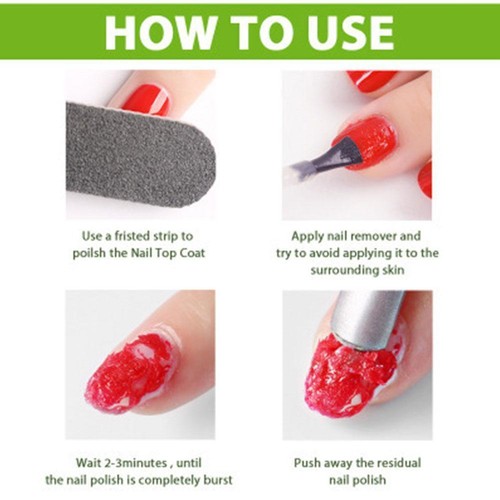 HOW TO USE

Use a fristed strip to poilsh the Nail Top Coat

Apply nail remover and try to avoid applying it to the surrounding skin

Wait 2-3minutes , until the nail polish is completely burst

Push away the residual nail polish