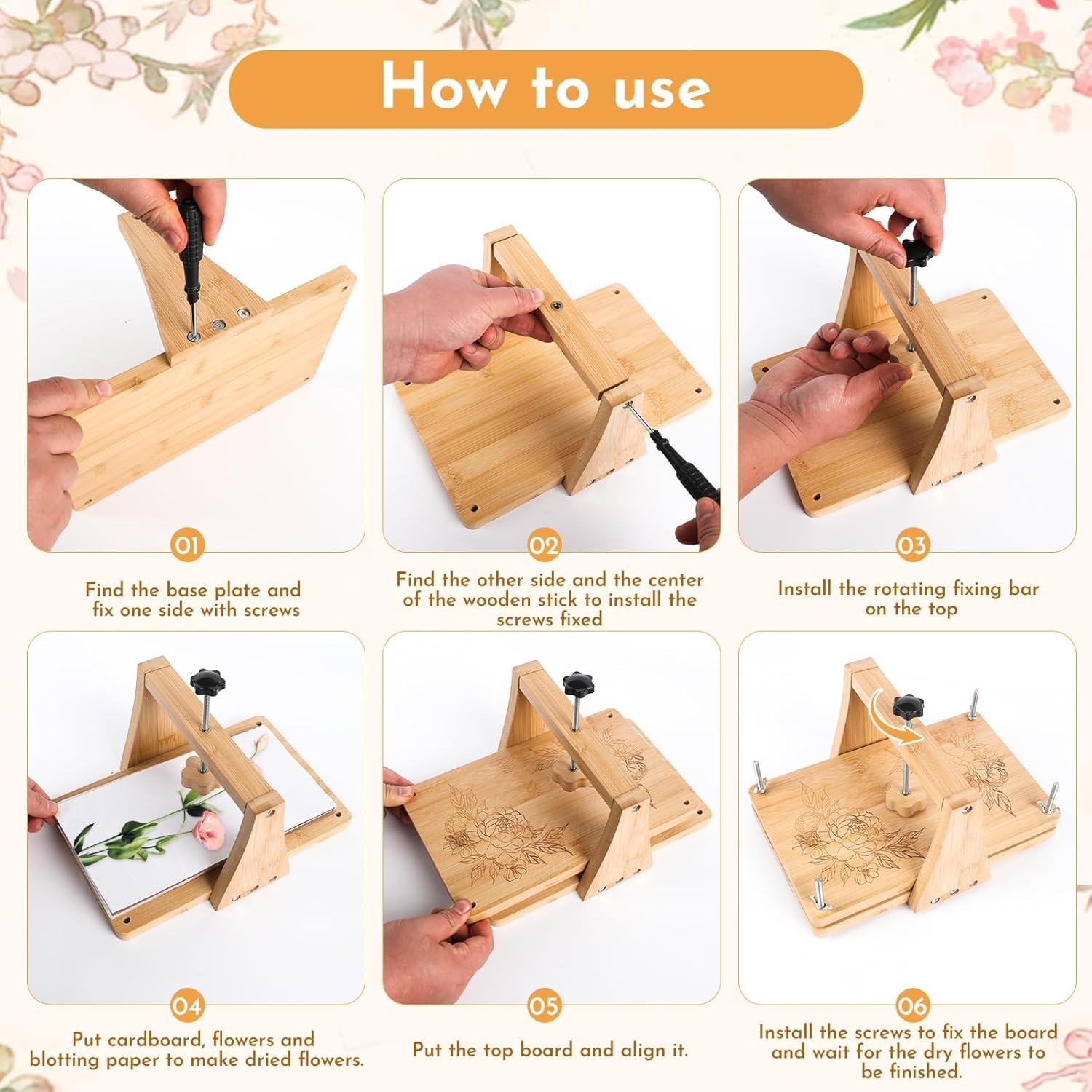 How to use

01

Find the base plate and fix one side with screws

02

Find the other side and the center of the wooden stick to install the screws fixed

03

Install the rotating fixing bar on the top

04

Put cardboard, flowers and blotting paper to make dried flowers.

05

Put the top board and align it.

06

Install the screws to fix the board and wait for the dry flowers to be finished.