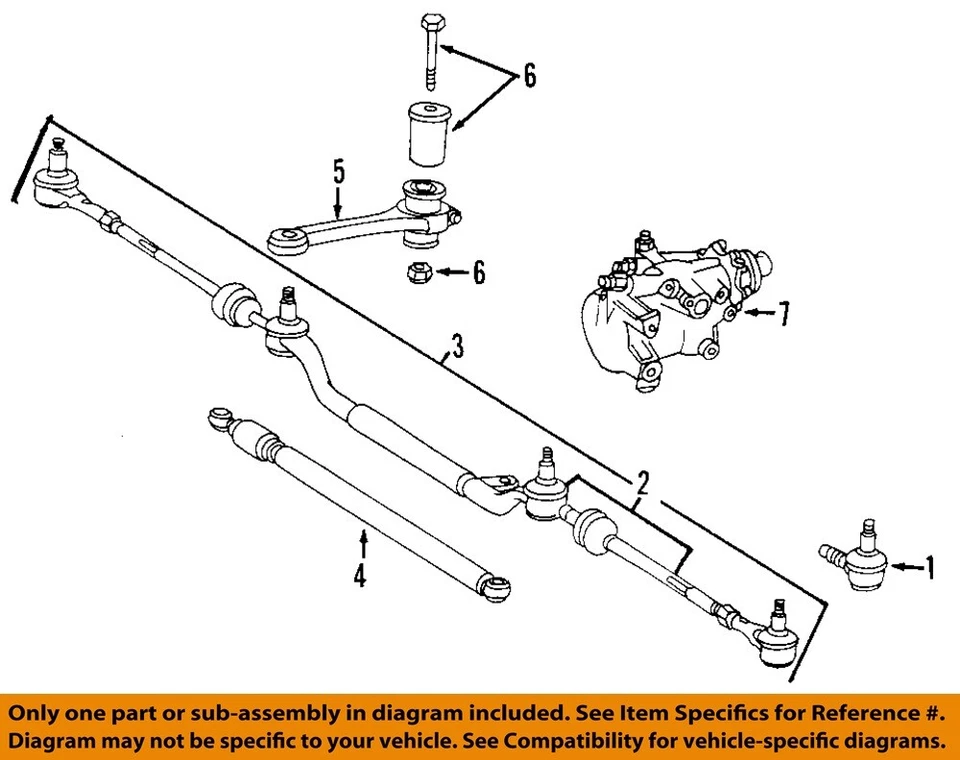 6
5
6
7
3
2
4
1

Only one part or sub-assembly in diagram included. See Item Specifics for Reference #. Diagram may not be specific to your vehicle. See Compatibility for vehicle-specific diagrams.