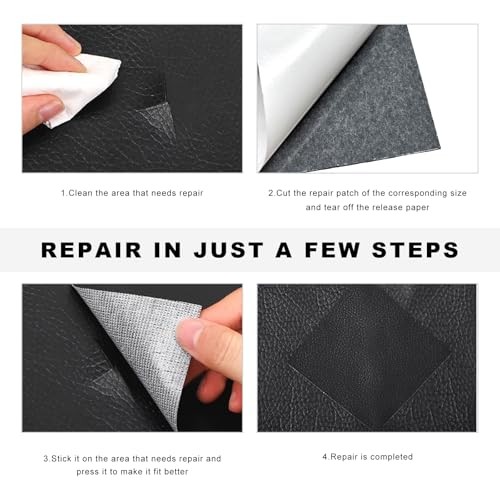 1.Clean the area that needs repair

2.Cut the repair patch of the corresponding size and tear off the release paper

REPAIR IN JUST A FEW STEPS

3.Stick it on the area that needs repair and press it to make it fit better

4.Repair is completed