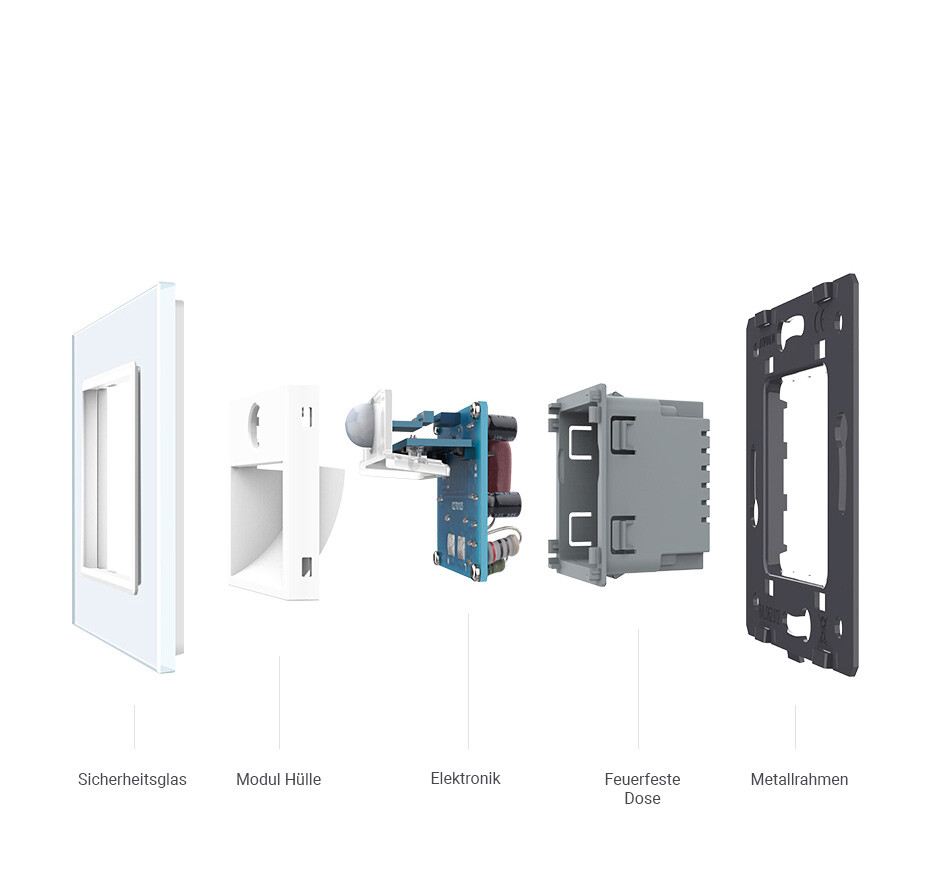 Sicherheitsglas

Modul Hülle

Elektronik

Feuerfeste Dose

Metallrahmen