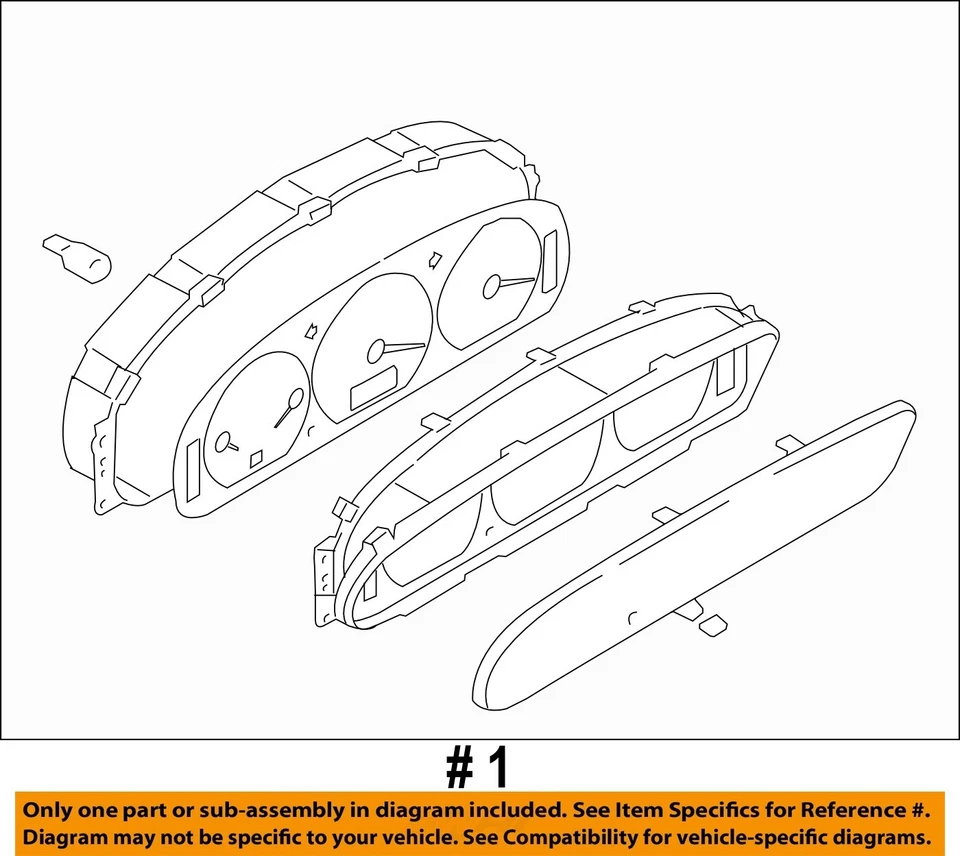 # 1

Only one part or sub-assembly in diagram included. See Item Specifics for Reference #. Diagram may not be specific to your vehicle. See Compatibility for vehicle-specific diagrams.