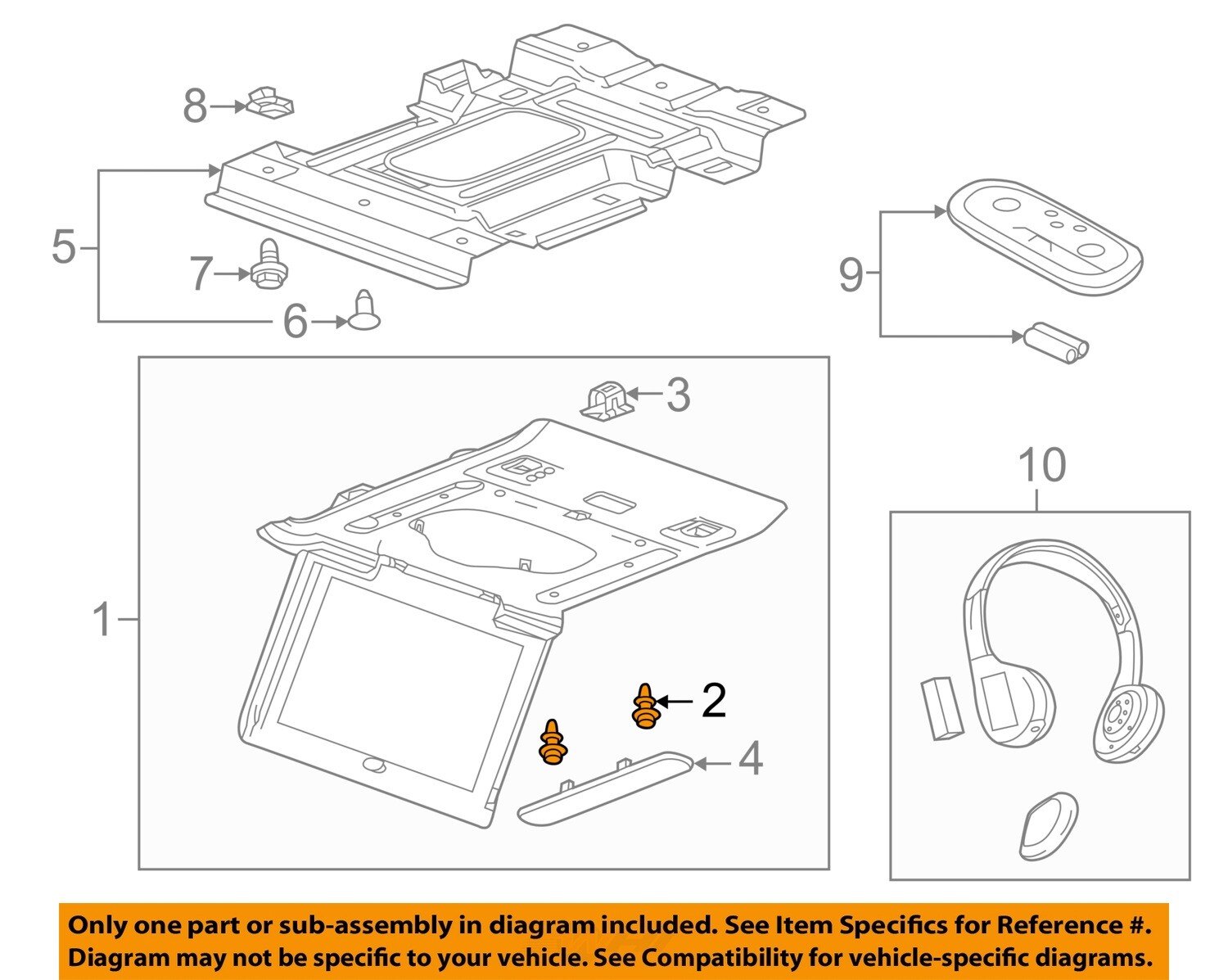 8
5
7
6
9
3
10
1
2
4

Only one part or sub-assembly in diagram included. See Item Specifics for Reference #. Diagram may not be specific to your vehicle. See Compatibility for vehicle-specific diagrams.