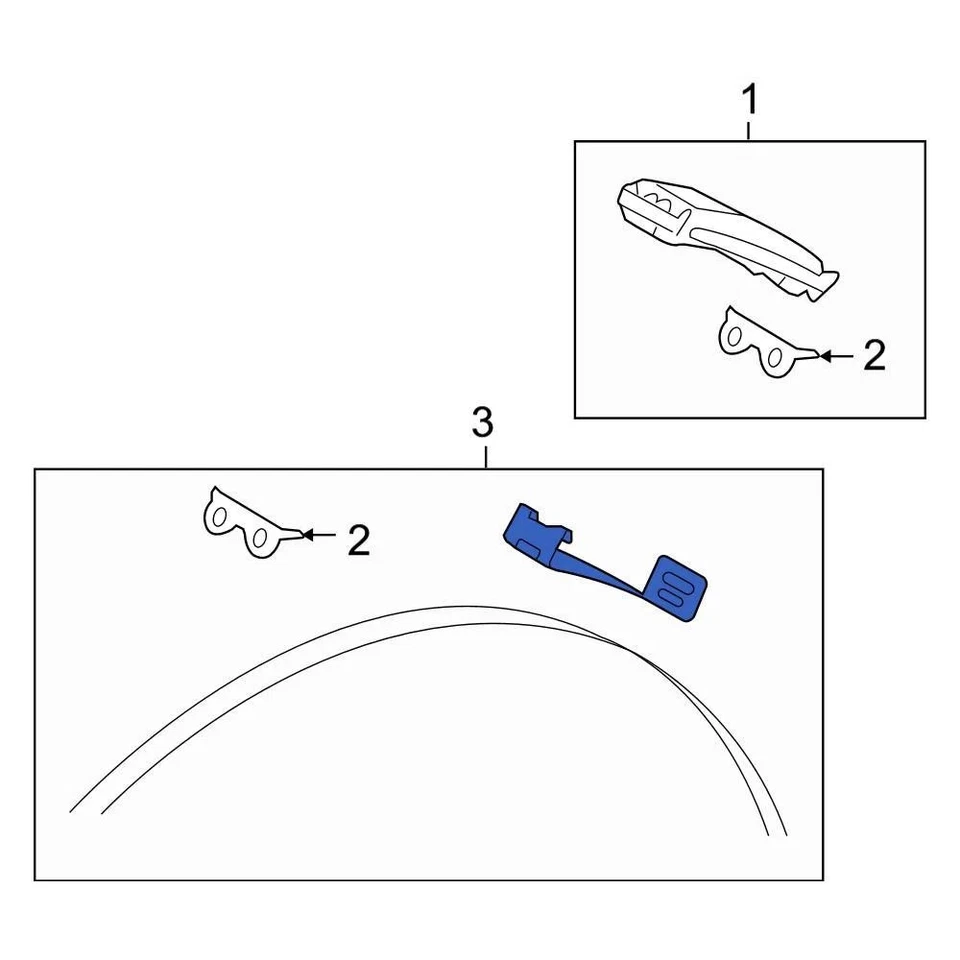 1
2
3
2