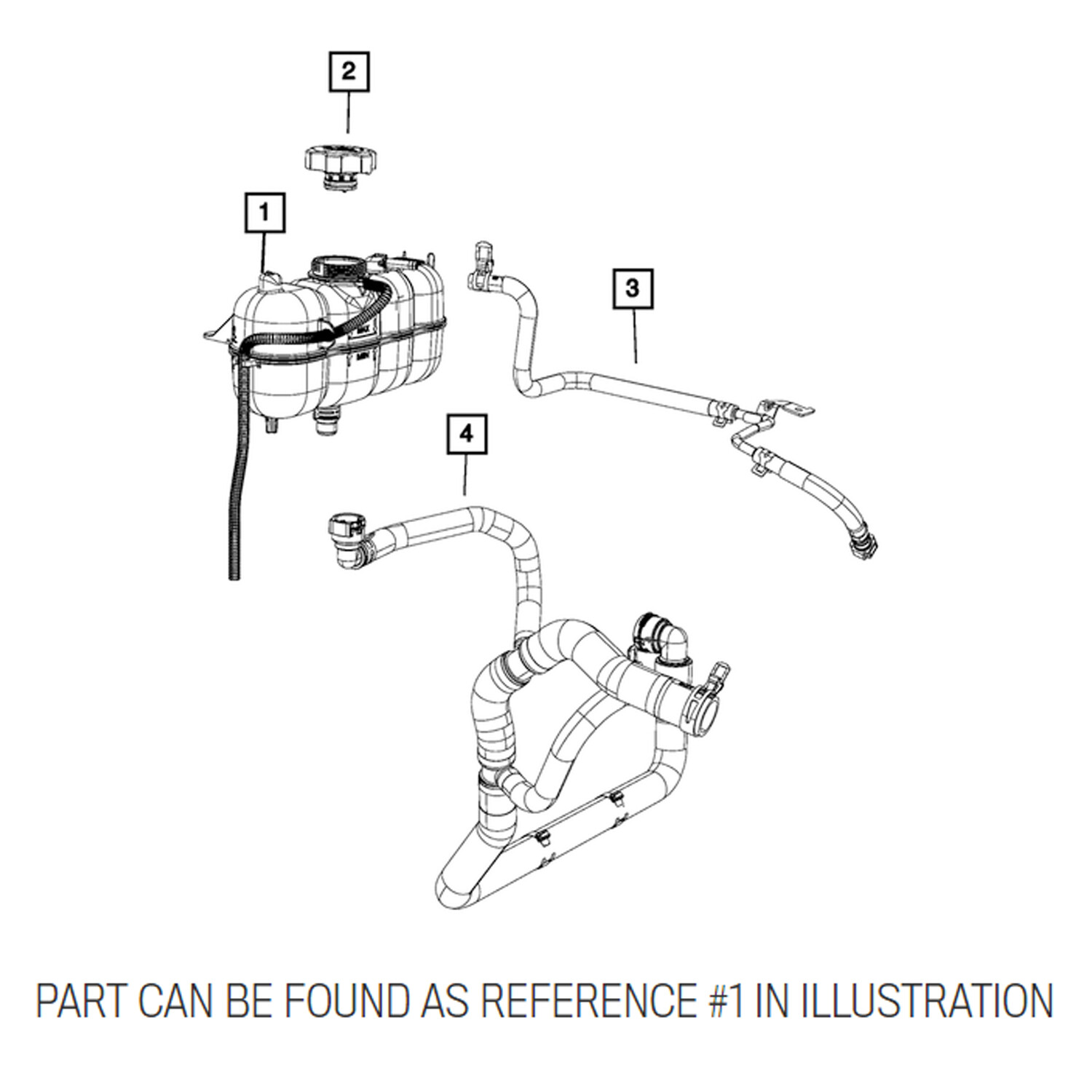 2

1

3

4

PART CAN BE FOUND AS REFERENCE #1 IN ILLUSTRATION