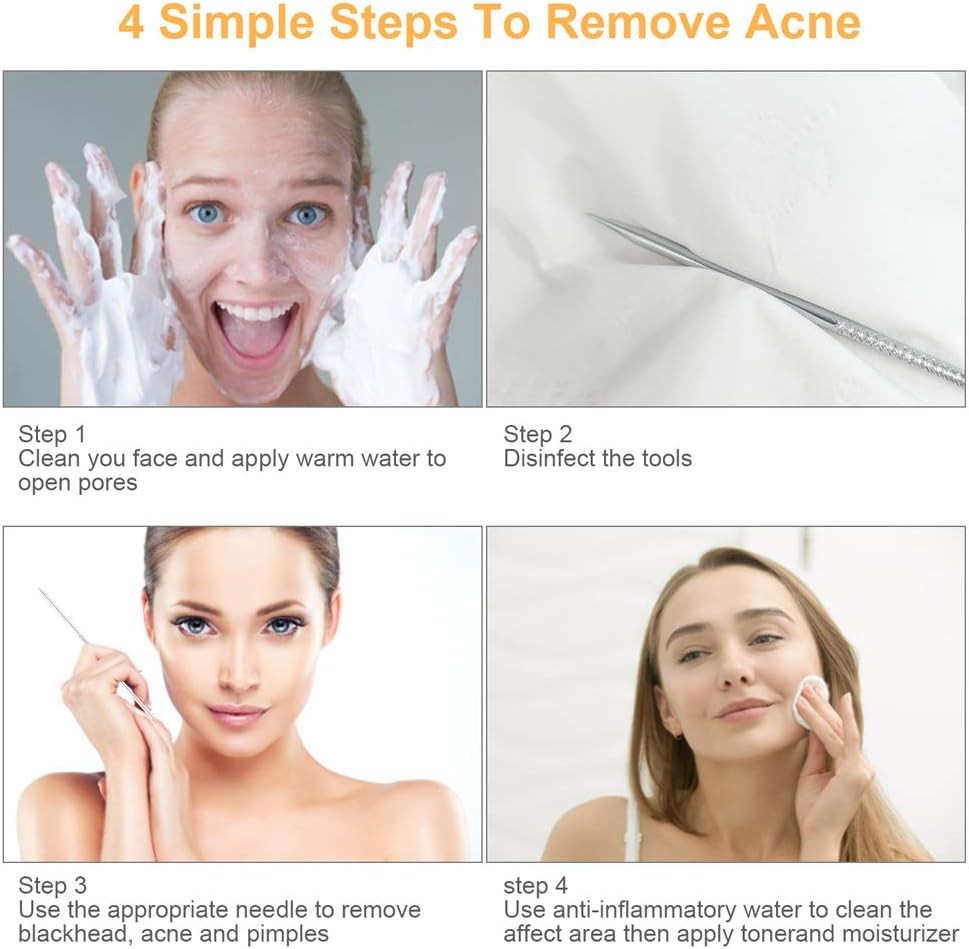 4 Simple Steps To Remove Acne

Step 1
Clean you face and apply warm water to open pores

Step 2
Disinfect the tools

Step 3
Use the appropriate needle to remove blackhead, acne and pimples

step 4
Use anti-inflammatory water to clean the affect area then apply tonerand moisturizer