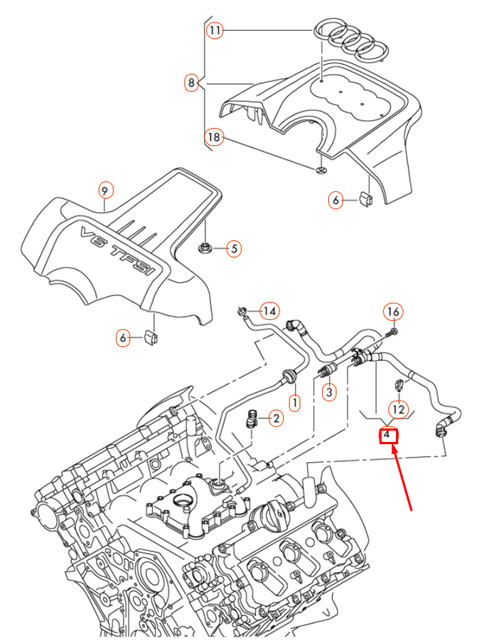 11
8
18
6
9
V6 TFSI
5
6
14
16
1
3
2
12
4