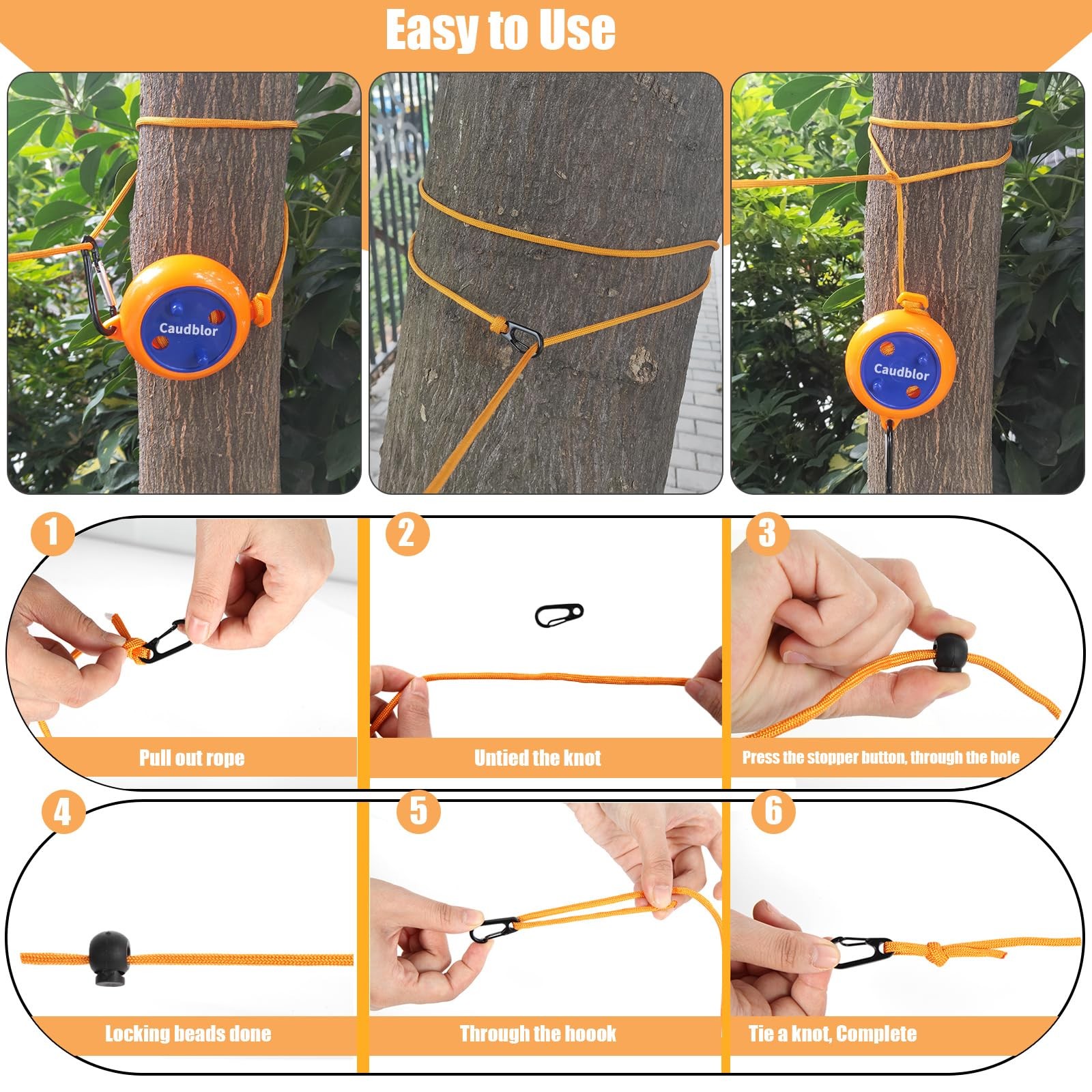 Easy to Use

Caudblor

Caudblor

1

Pull out rope

2

Untied the knot

3

Press the stopper button, through the hole

4

Locking beads done

5

Through the hoook

6

Tie a knot, Complete