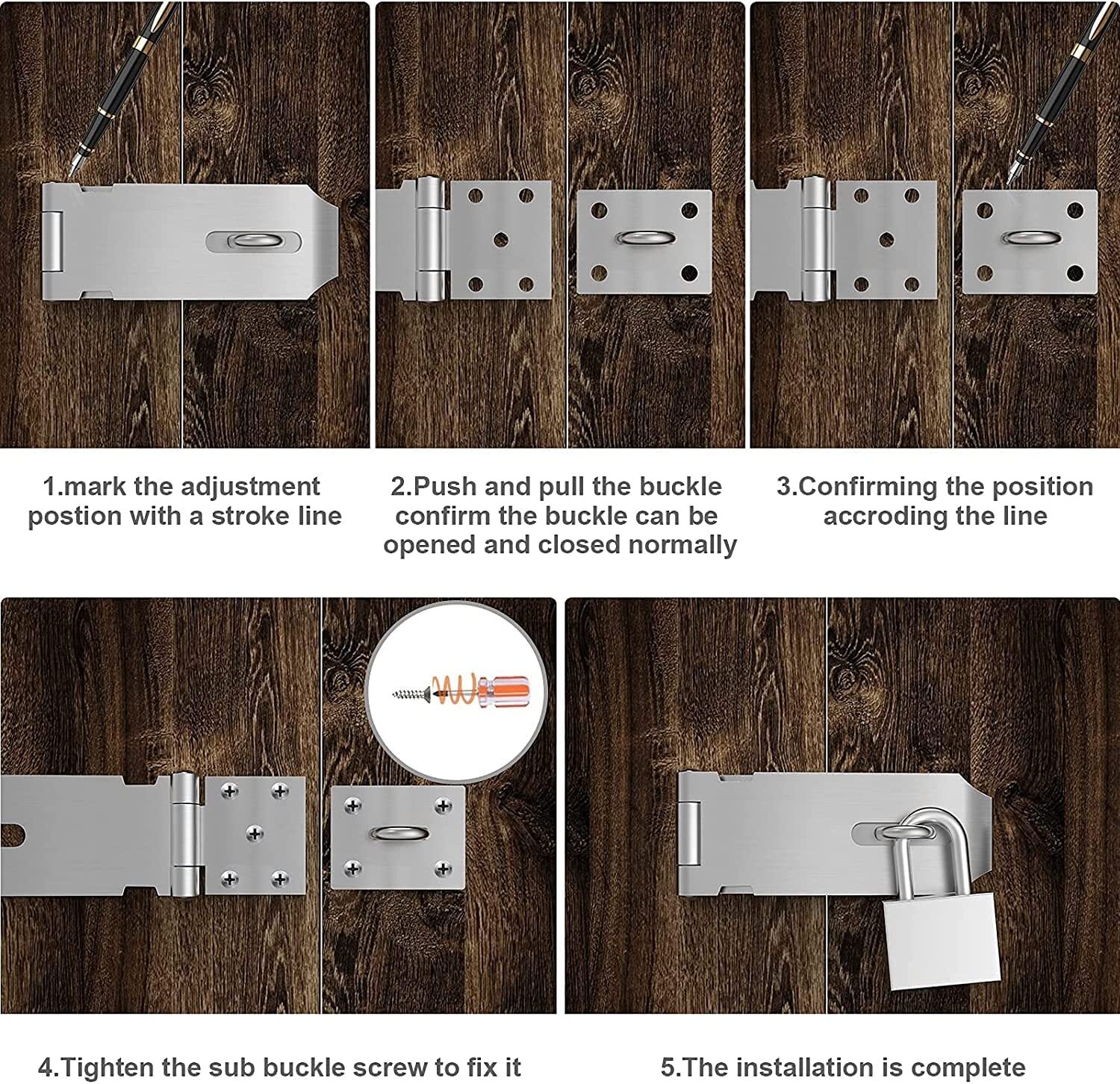 1.mark the adjustment postion with a stroke line

2.Push and pull the buckle confirm the buckle can be opened and closed normally

3.Confirming the position accroding the line

4.Tighten the sub buckle screw to fix it

5.The installation is complete