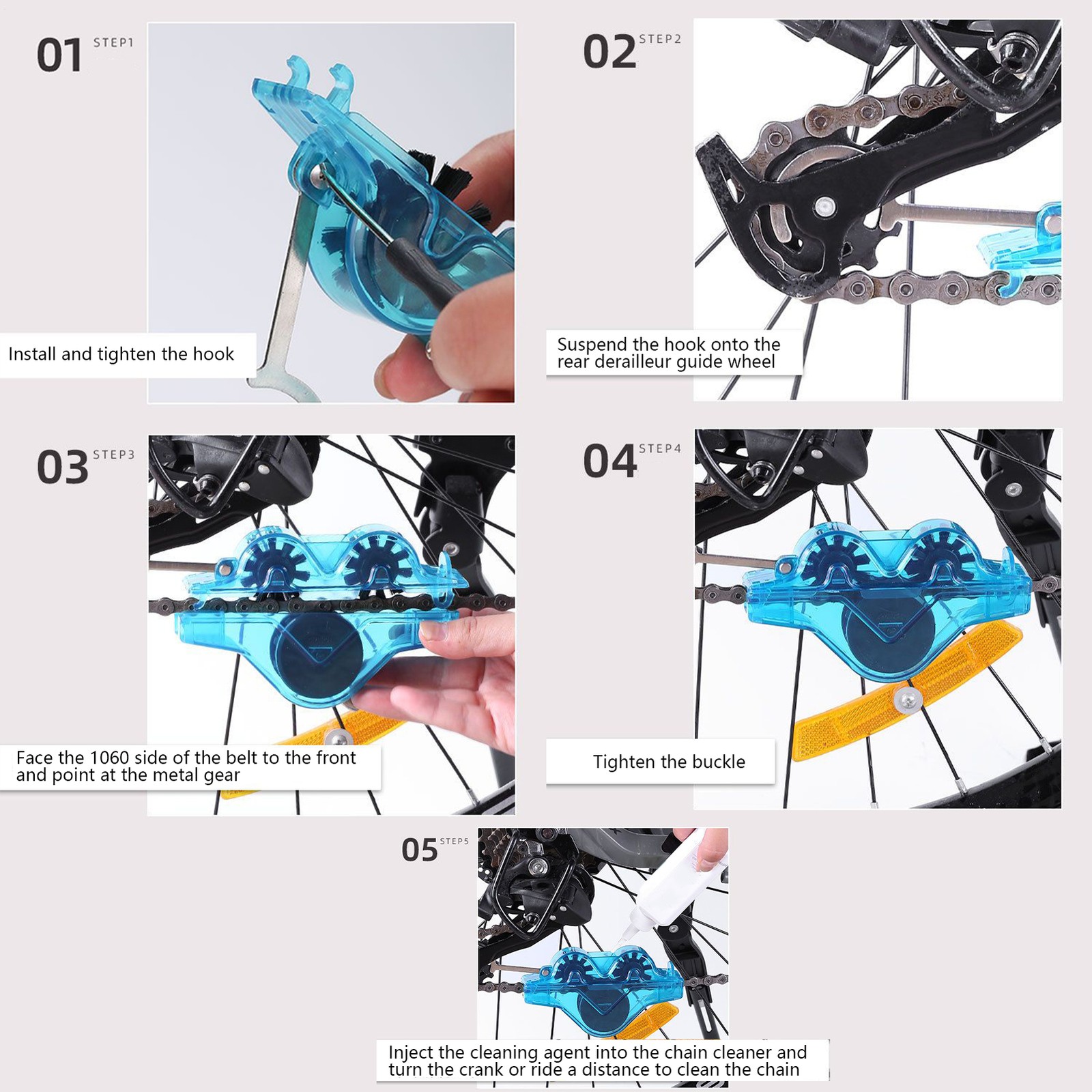 01 STEP1

Install and tighten the hook

02 STEP2

Suspend the hook onto the rear derailleur guide wheel

03 STEP3

Face the 1060 side of the belt to the front and point at the metal gear

04 STEP4

Tighten the buckle

05 STEP5

Inject the cleaning agent into the chain cleaner and turn the crank or ride a distance to clean the chain