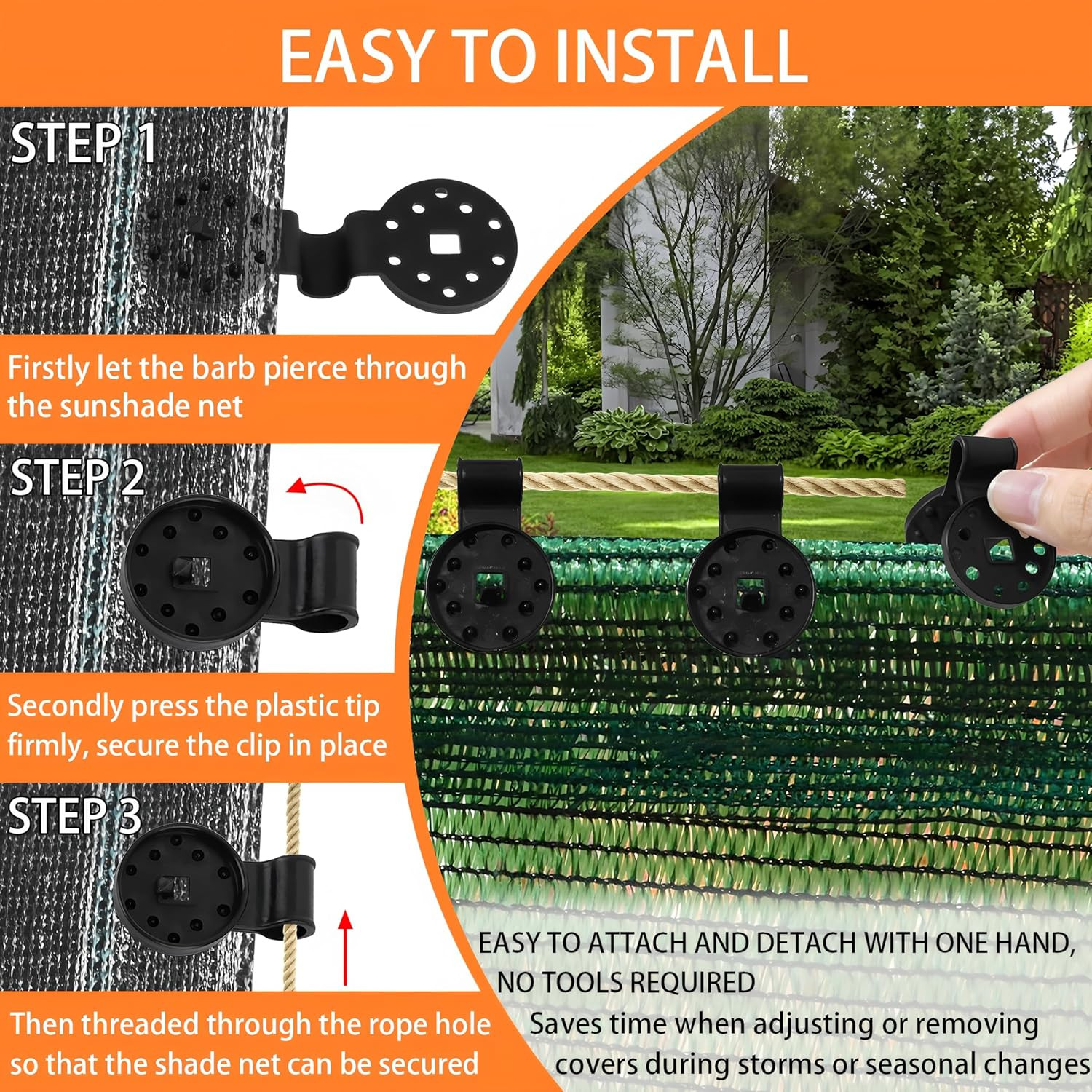 EASY TO INSTALL

STEP 1

Firstly let the barb pierce through the sunshade net

STEP 2

Secondly press the plastic tip firmly, secure the clip in place

STEP 3

Then threaded through the rope hole so that the shade net can be secured

EASY TO ATTACH AND DETACH WITH ONE HAND, NO TOOLS REQUIRED

Saves time when adjusting or removing covers during storms or seasonal changes