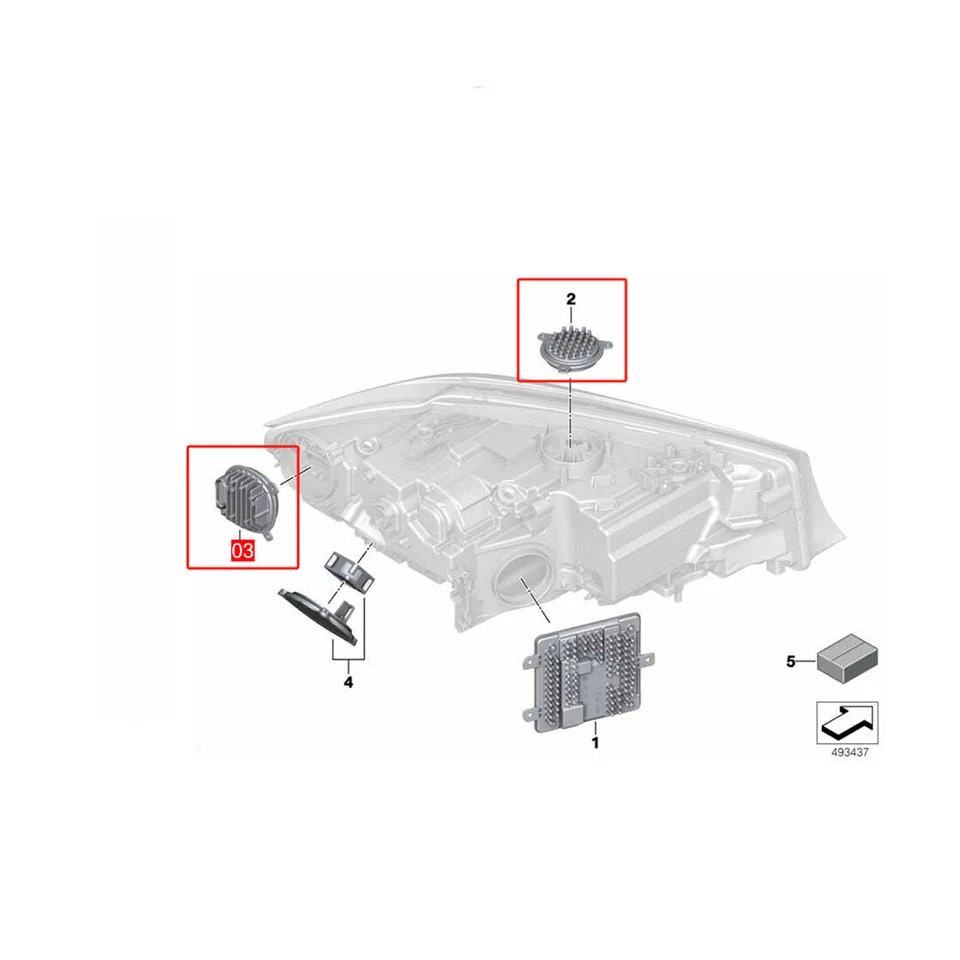 2

03

4

1

5

493437