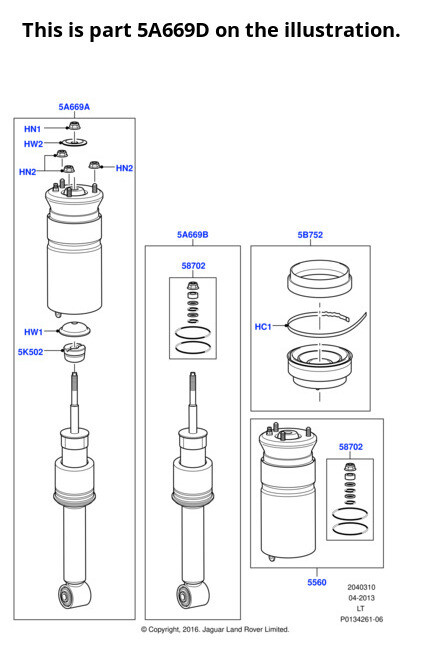 This is part 5A669D on the illustration.

5A669A

HN1

HW2

HN2

HN2

HW1

5K502

5A669B

58702

5B752

HC1

58702

5560

2040310
04-2013
LT
P0134261-06

© Copyright, 2016. Jaguar Land Rover Limited.