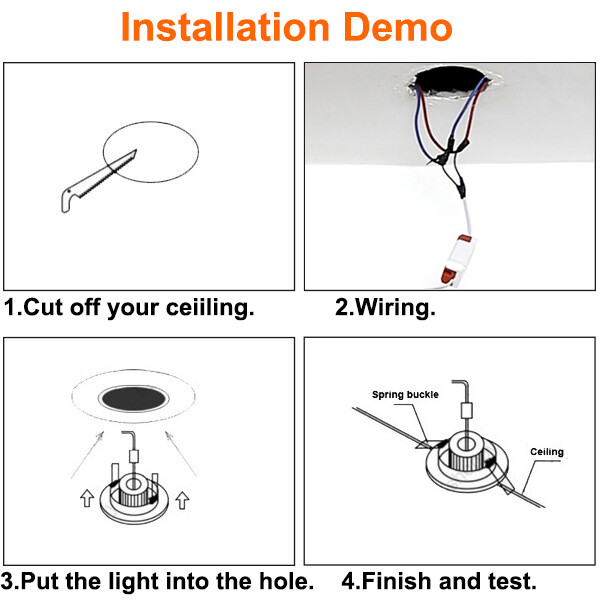 Installation Demo

1.Cut off your ceiiling.

2.Wiring.

3.Put the light into the hole.

Spring buckle

Ceiling

4.Finish and test.