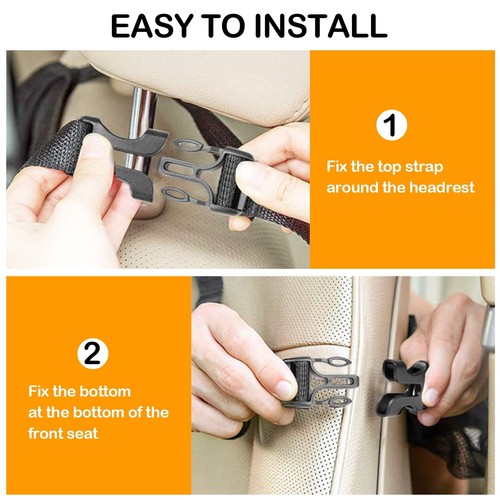 EASY TO INSTALL

1

Fix the top strap around the headrest

2

Fix the bottom at the bottom of the front seat