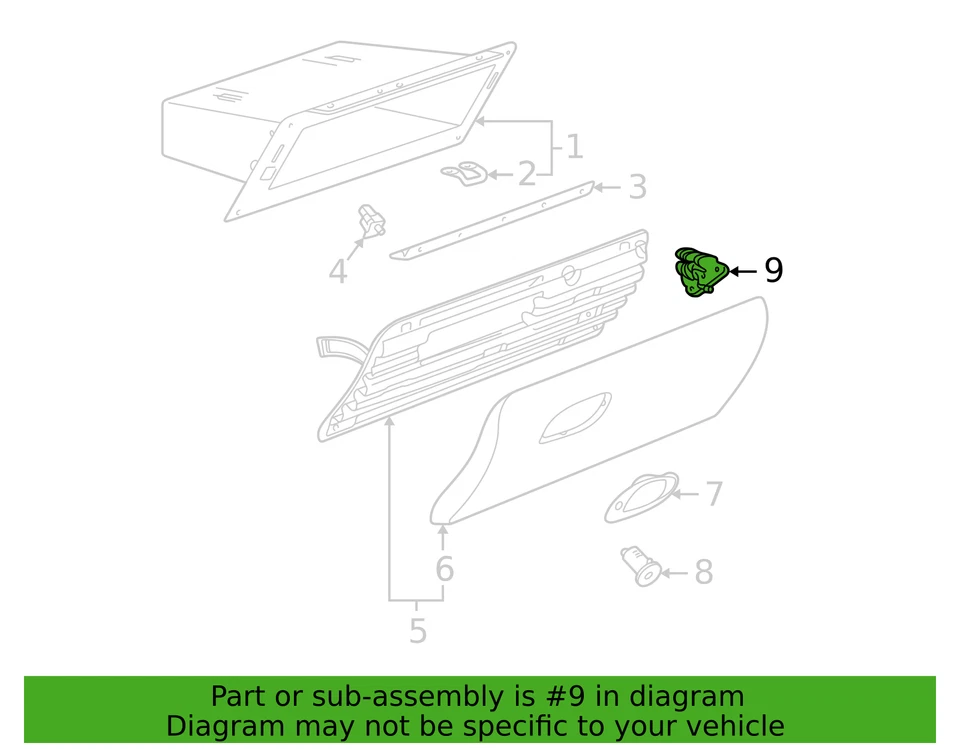 1
2
3
4
9
7
6
8
5

Part or sub-assembly is #9 in diagram
Diagram may not be specific to your vehicle