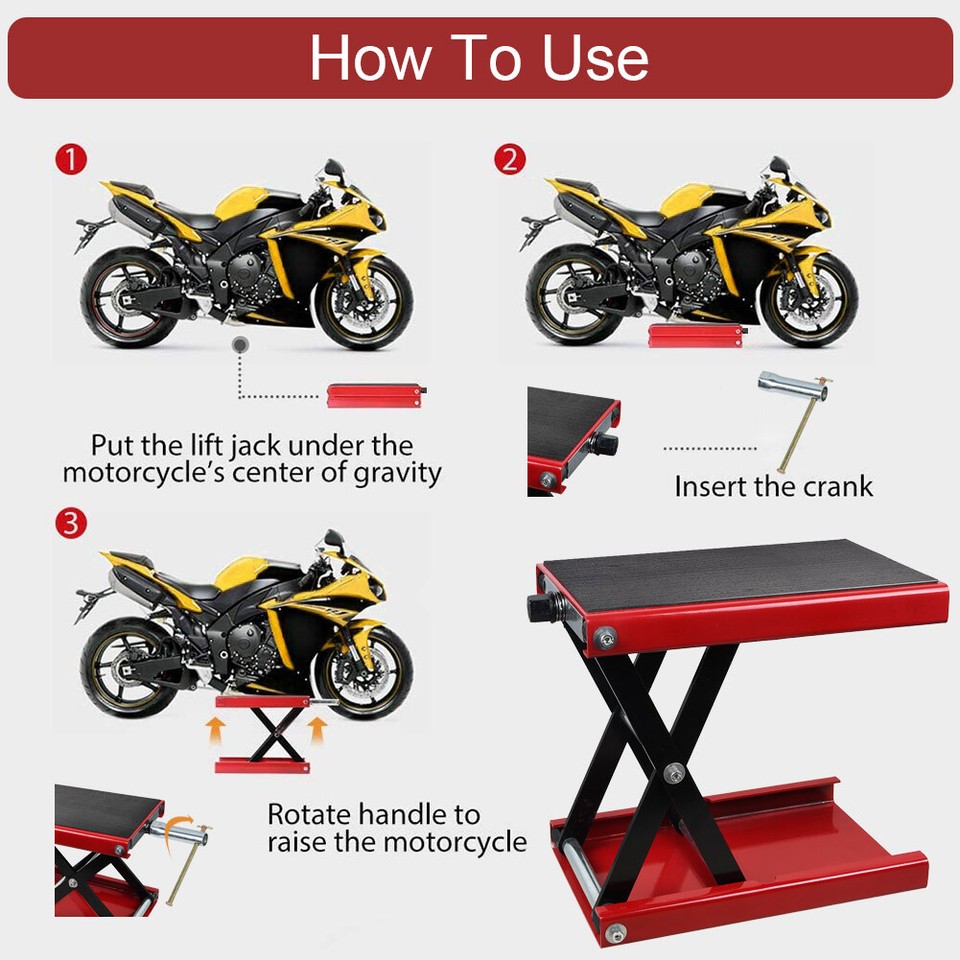 How To Use

1

Put the lift jack under the motorcycle's center of gravity

2

Insert the crank

3

Rotate handle to raise the motorcycle