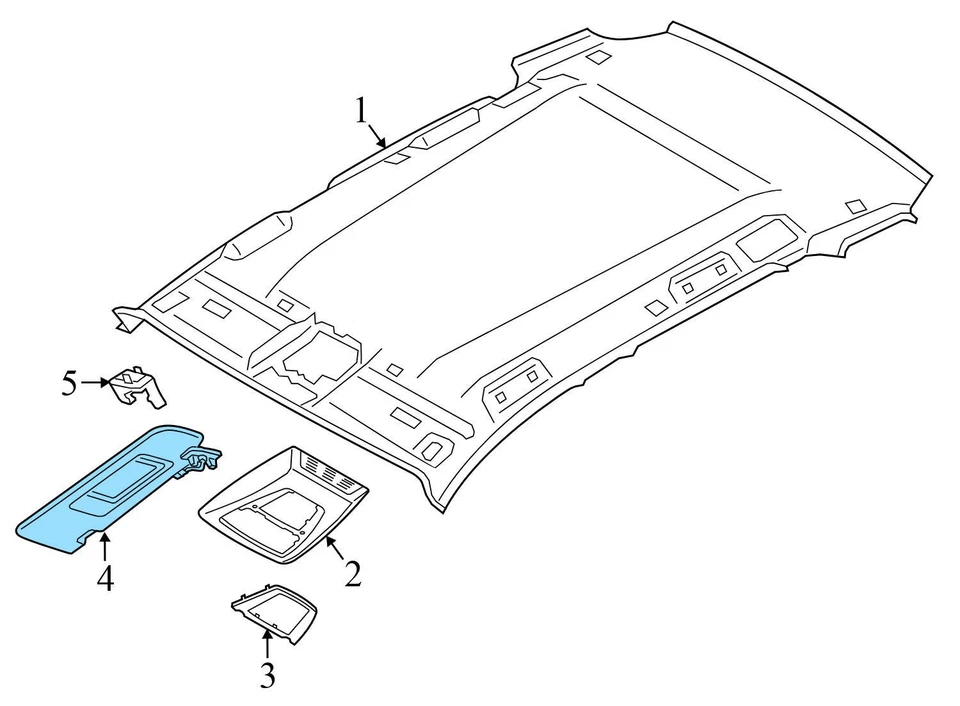 1
5
4
2
3