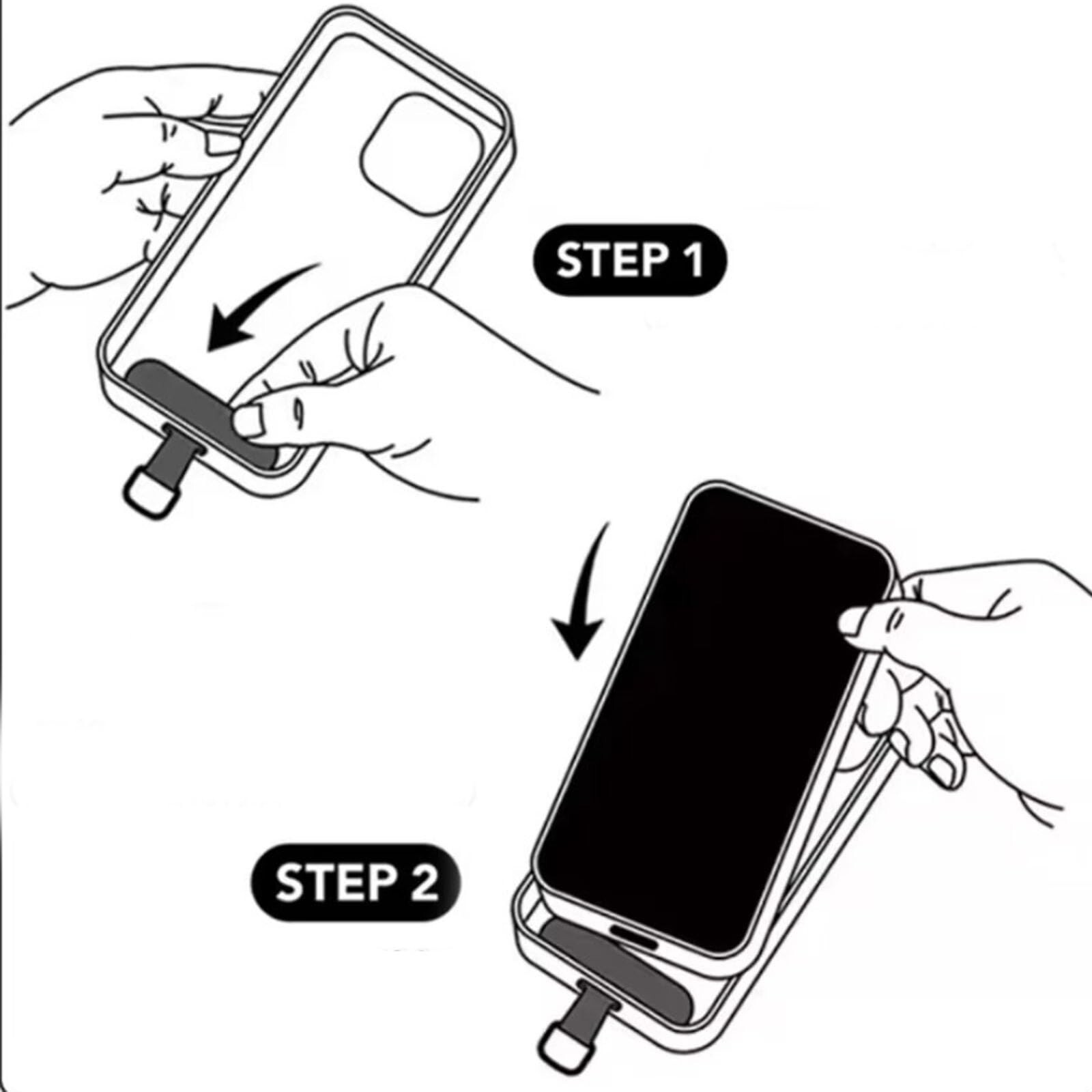 STEP 1

STEP 2