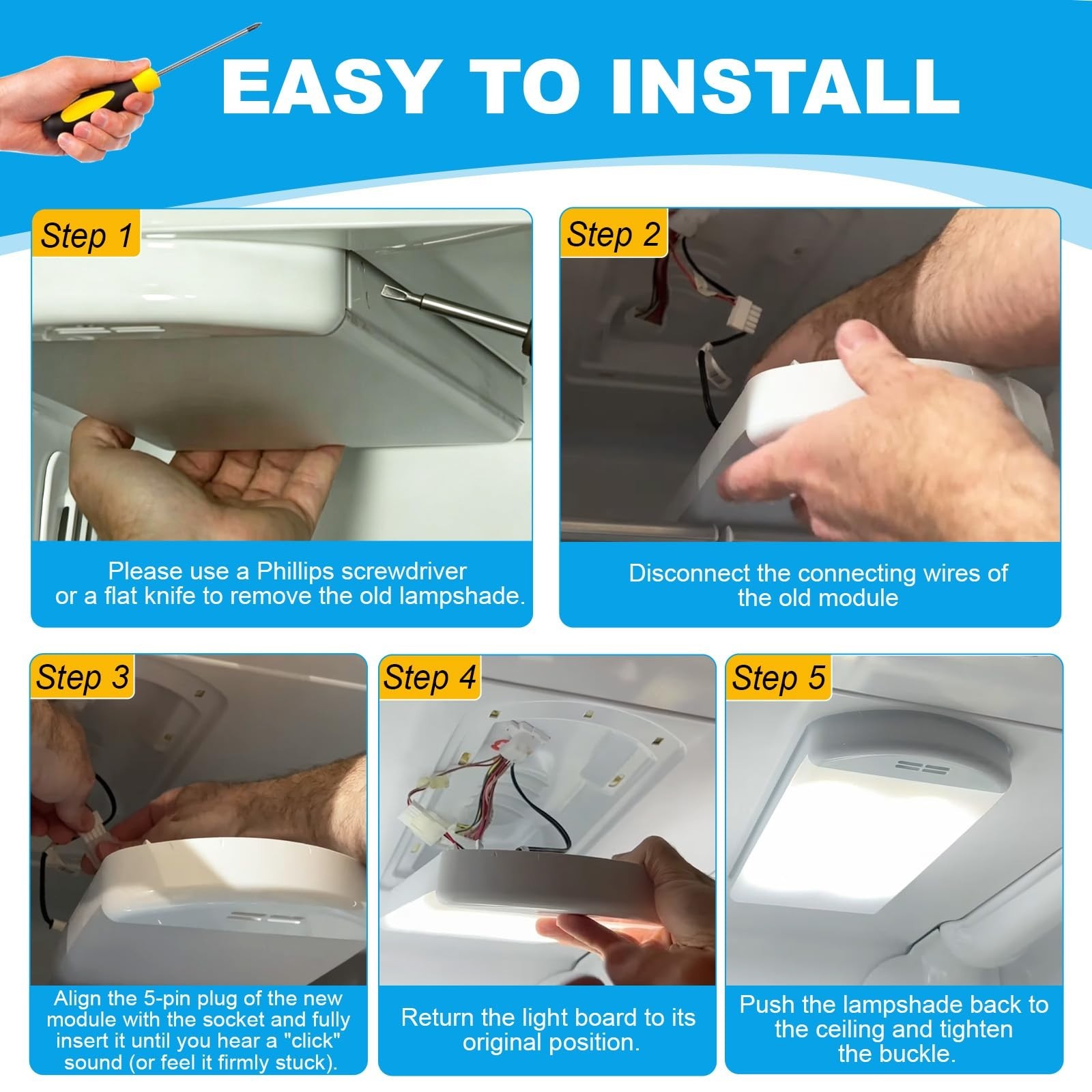 EASY TO INSTALL

Step 1

Please use a Phillips screwdriver or a flat knife to remove the old lampshade.

Step 2

Disconnect the connecting wires of the old module

Step 3

Align the 5-pin plug of the new module with the socket and fully insert it until you hear a "click" sound (or feel it firmly stuck).

Step 4

Return the light board to its original position.

Step 5

Push the lampshade back to the ceiling and tighten the buckle.