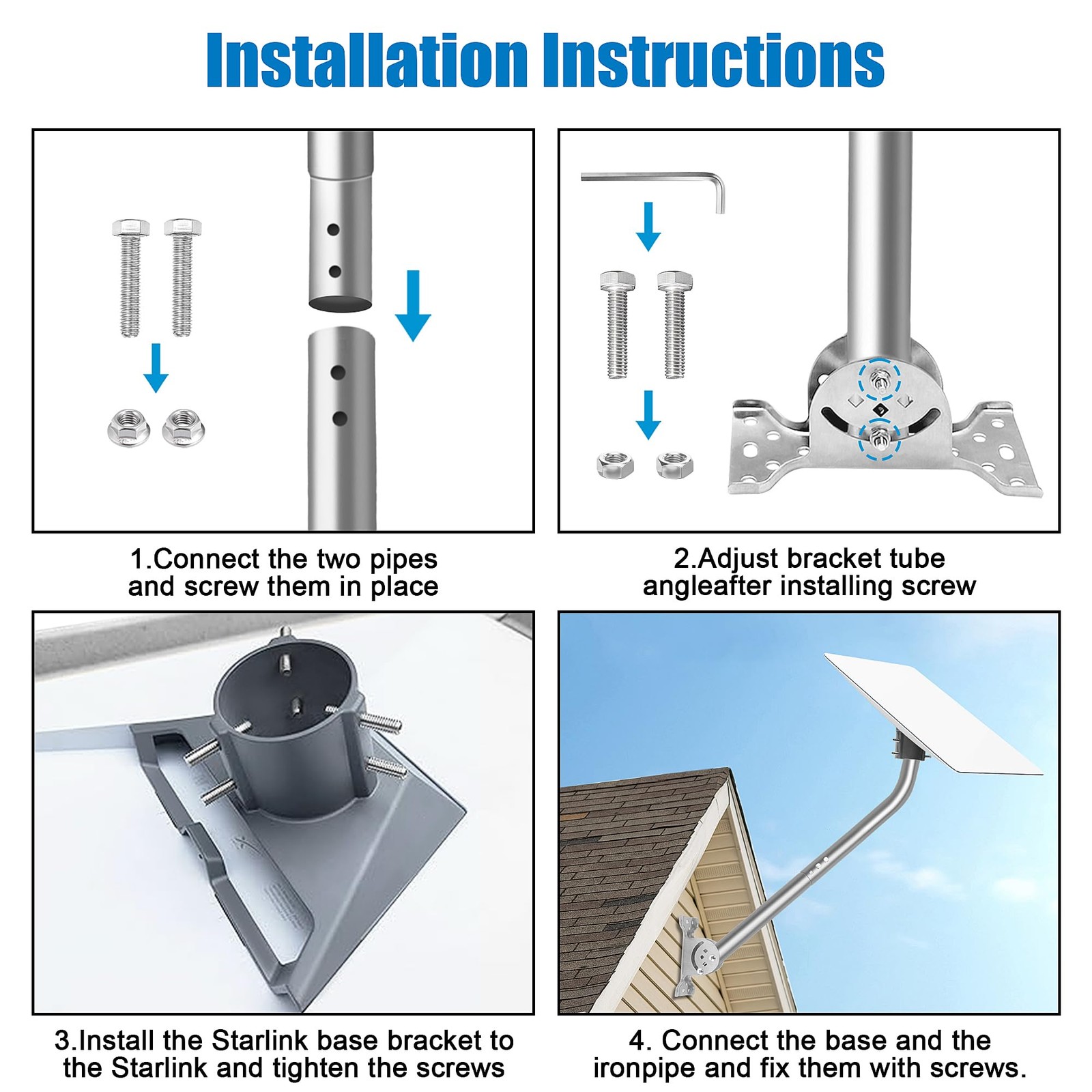 Installation Instructions

1.Connect the two pipes and screw them in place

2.Adjust bracket tube angleafter installing screw

3.Install the Starlink base bracket to the Starlink and tighten the screws

4. Connect the base and the ironpipe and fix them with screws.