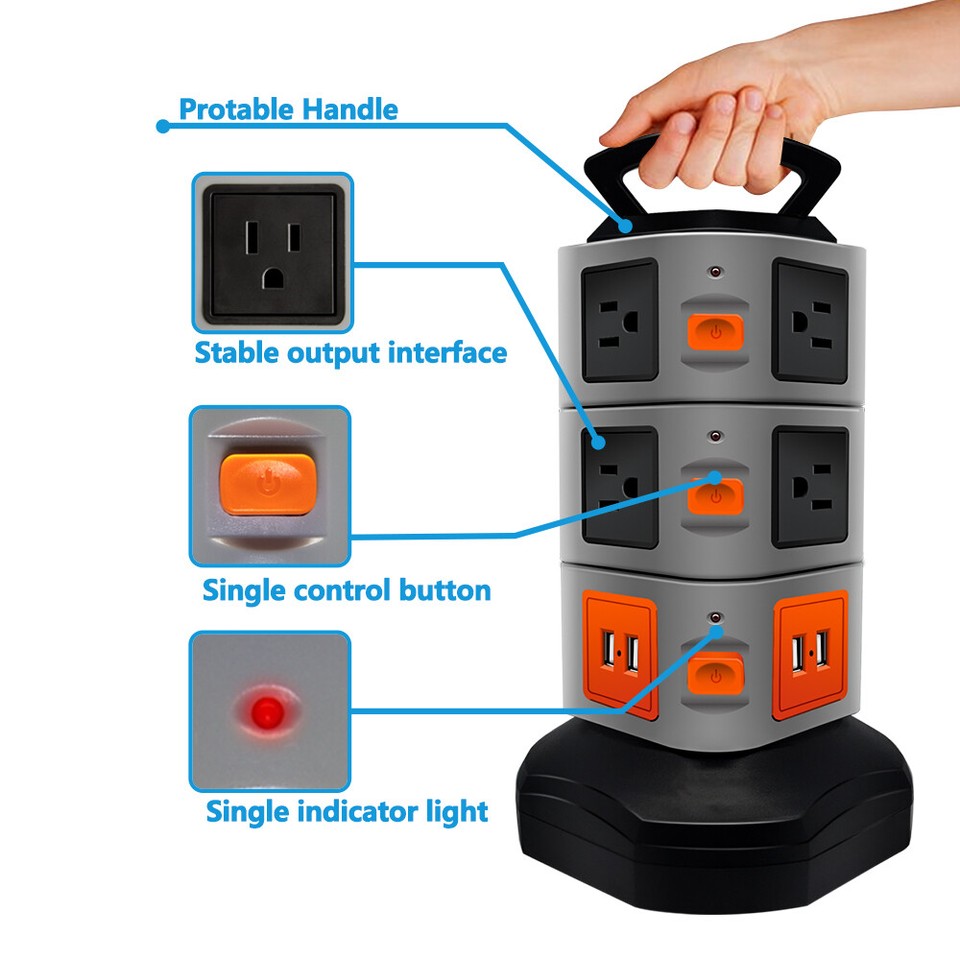 Protable Handle

Stable output interface

Single control button

Single indicator light