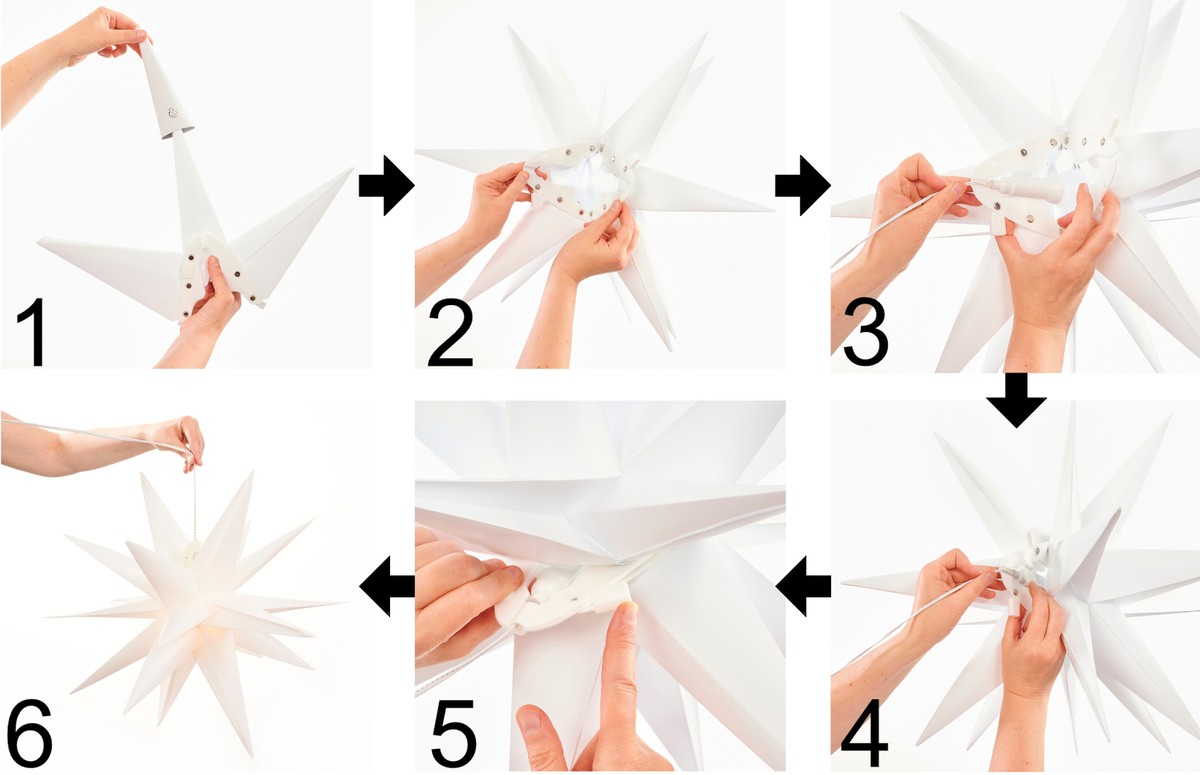 1
2
3
4
5
6