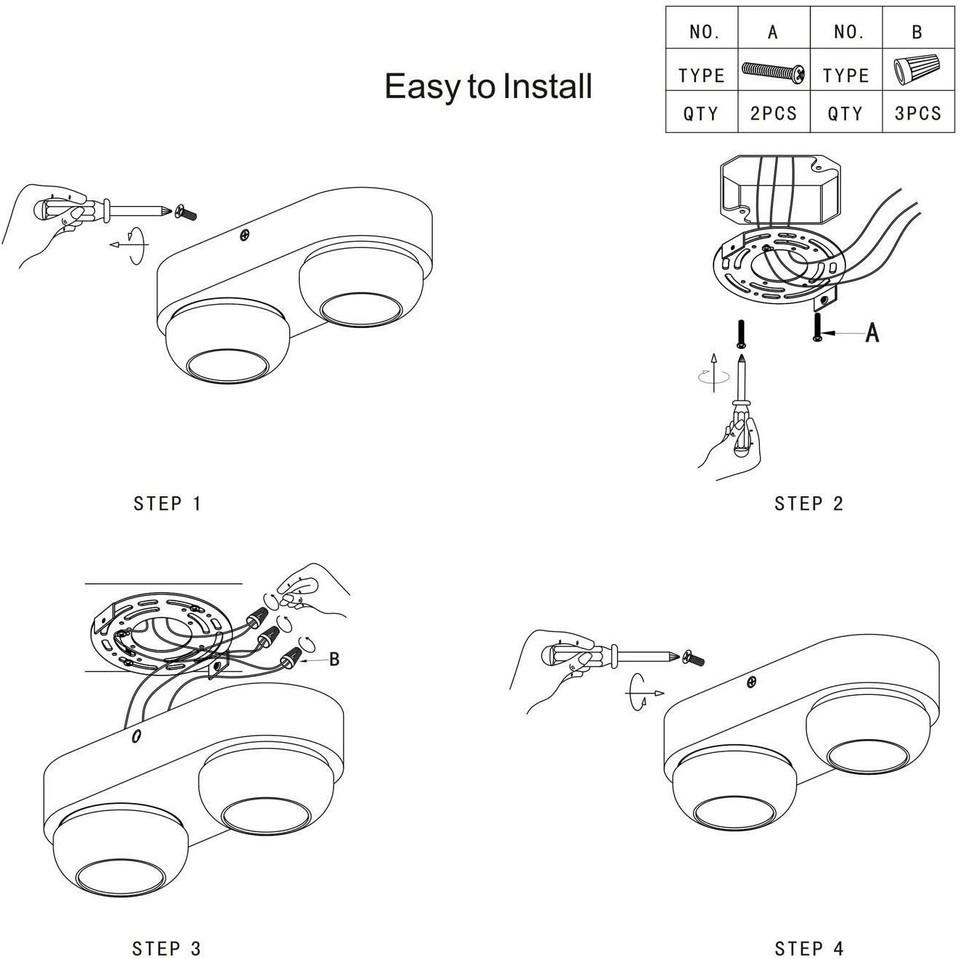 Easy to Install

| NO. | A | NO. | B |
|---|---|---|---|
| TYPE | | TYPE | |
| QTY | 2PCS | QTY | 3PCS |

A

STEP 1

STEP 2

B

STEP 3

STEP 4