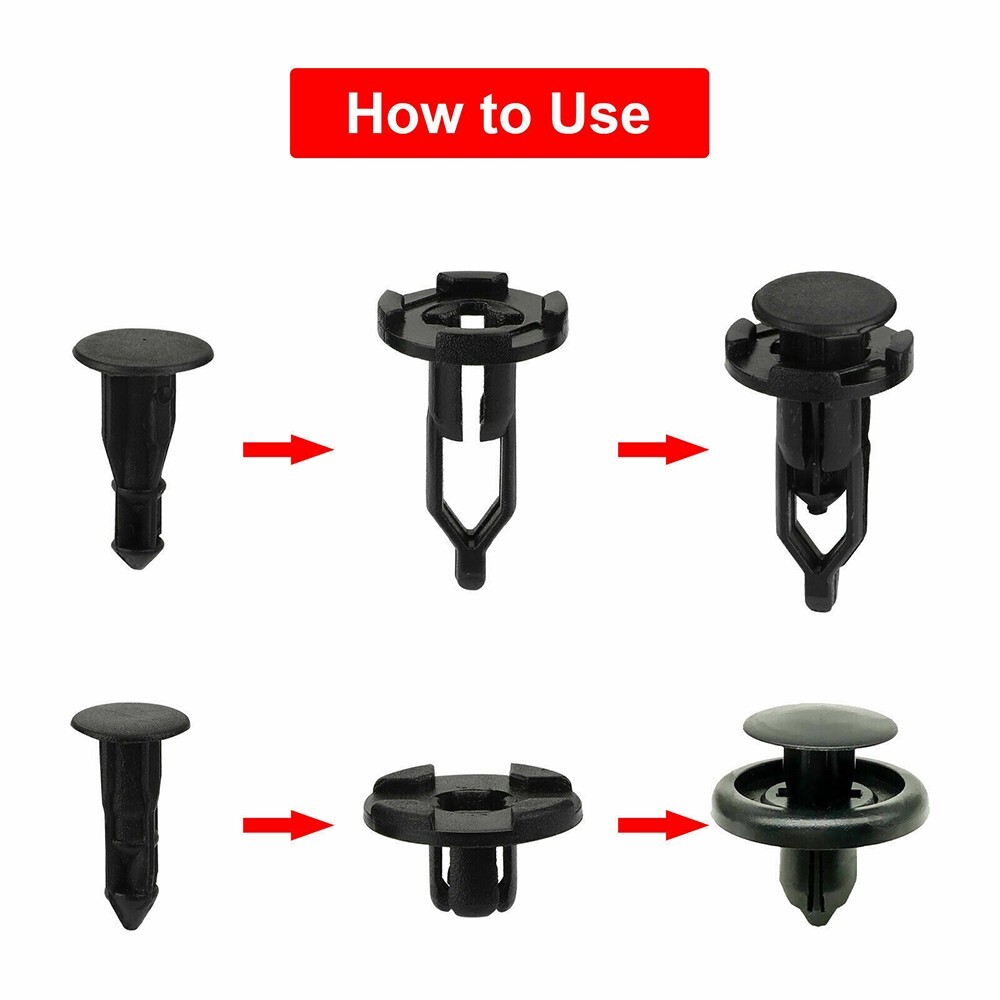 How to Use