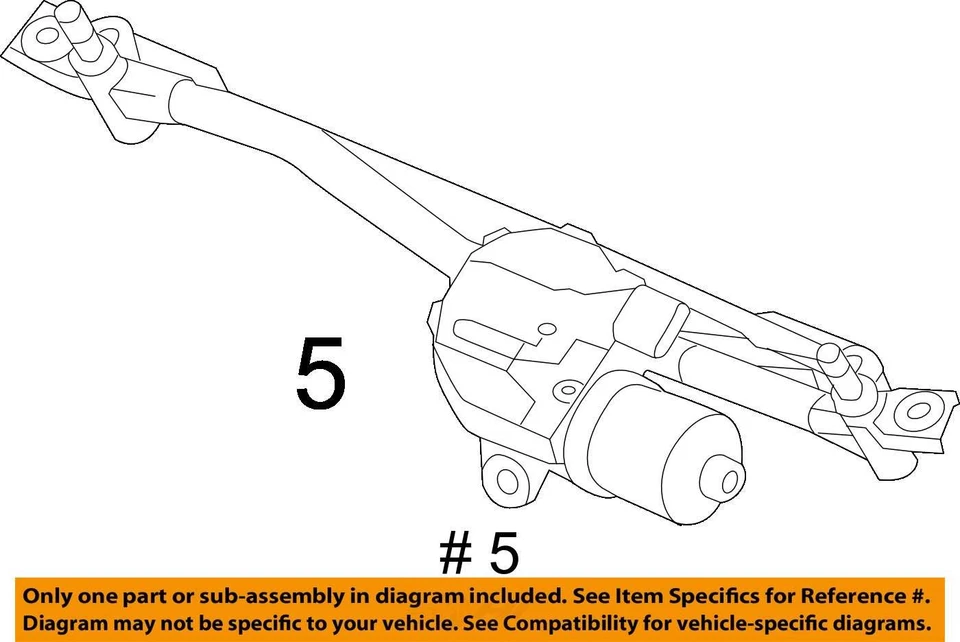 5

# 5

Only one part or sub-assembly in diagram included. See Item Specifics for Reference #.
Diagram may not be specific to your vehicle. See Compatibility for vehicle-specific diagrams.