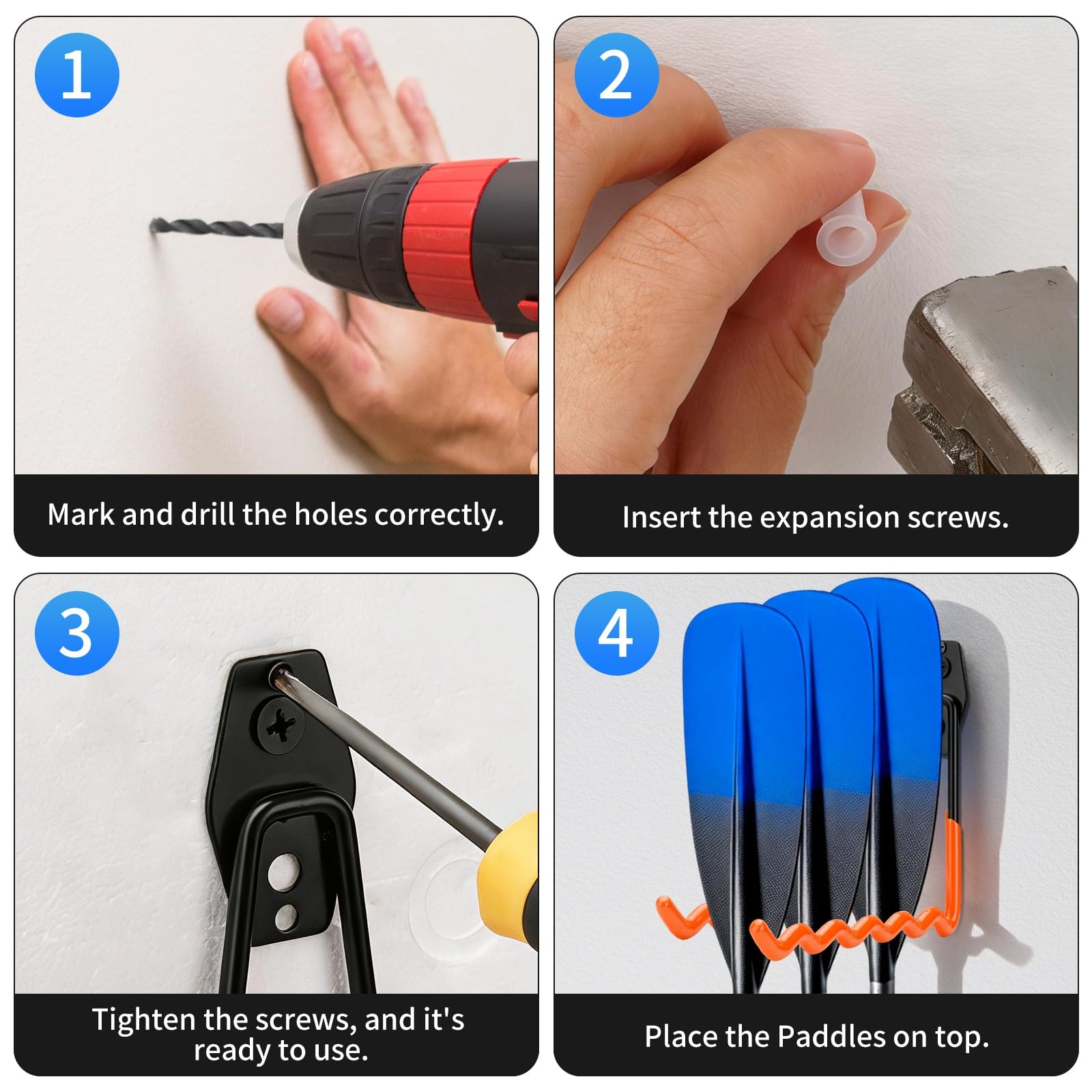 1

Mark and drill the holes correctly.

2

Insert the expansion screws.

3

Tighten the screws, and it's ready to use.

4

Place the Paddles on top.