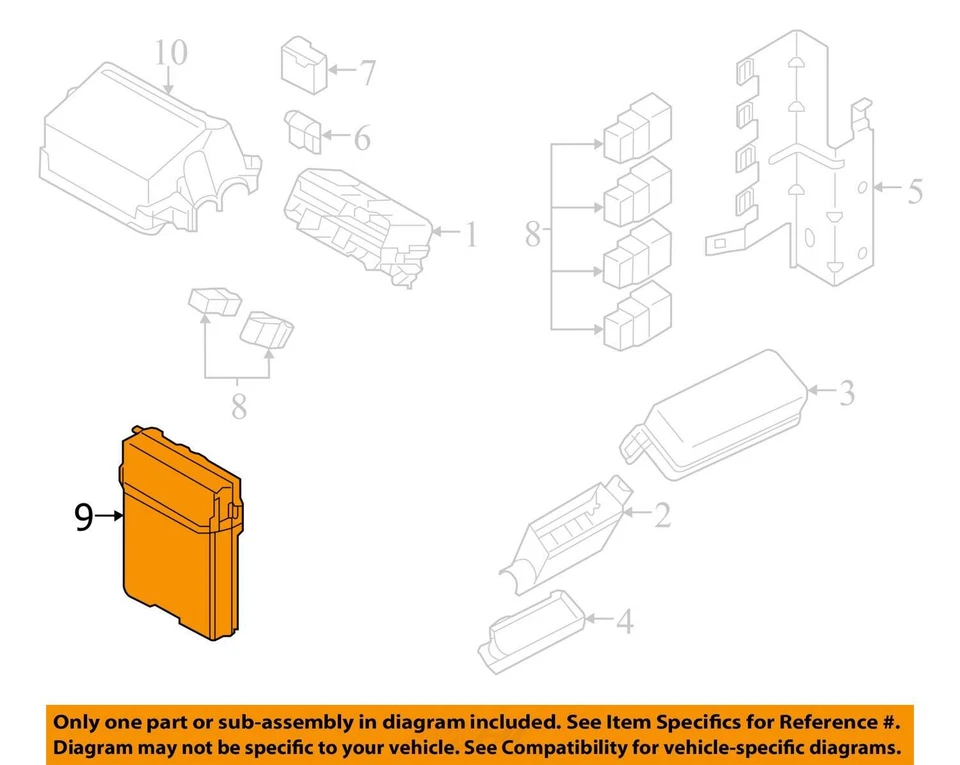 10
7
6
1
8
5
8
3
9
2
4

Only one part or sub-assembly in diagram included. See Item Specifics for Reference #. Diagram may not be specific to your vehicle. See Compatibility for vehicle-specific diagrams.