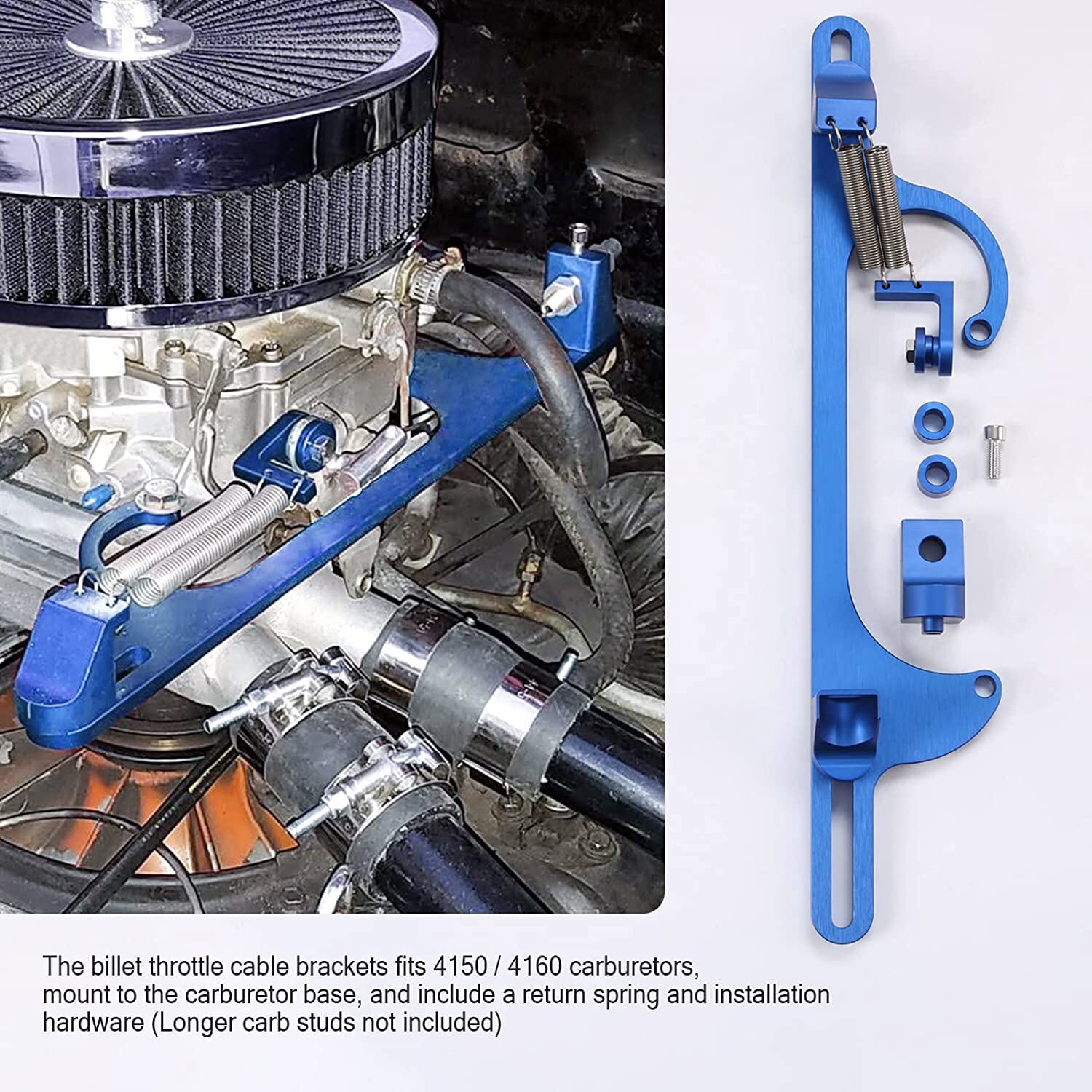 The billet throttle cable brackets fits 4150 / 4160 carburetors, mount to the carburetor base, and include a return spring and installation hardware (Longer carb studs not included)