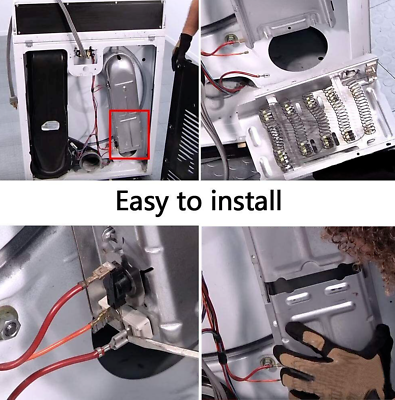 Easy to install