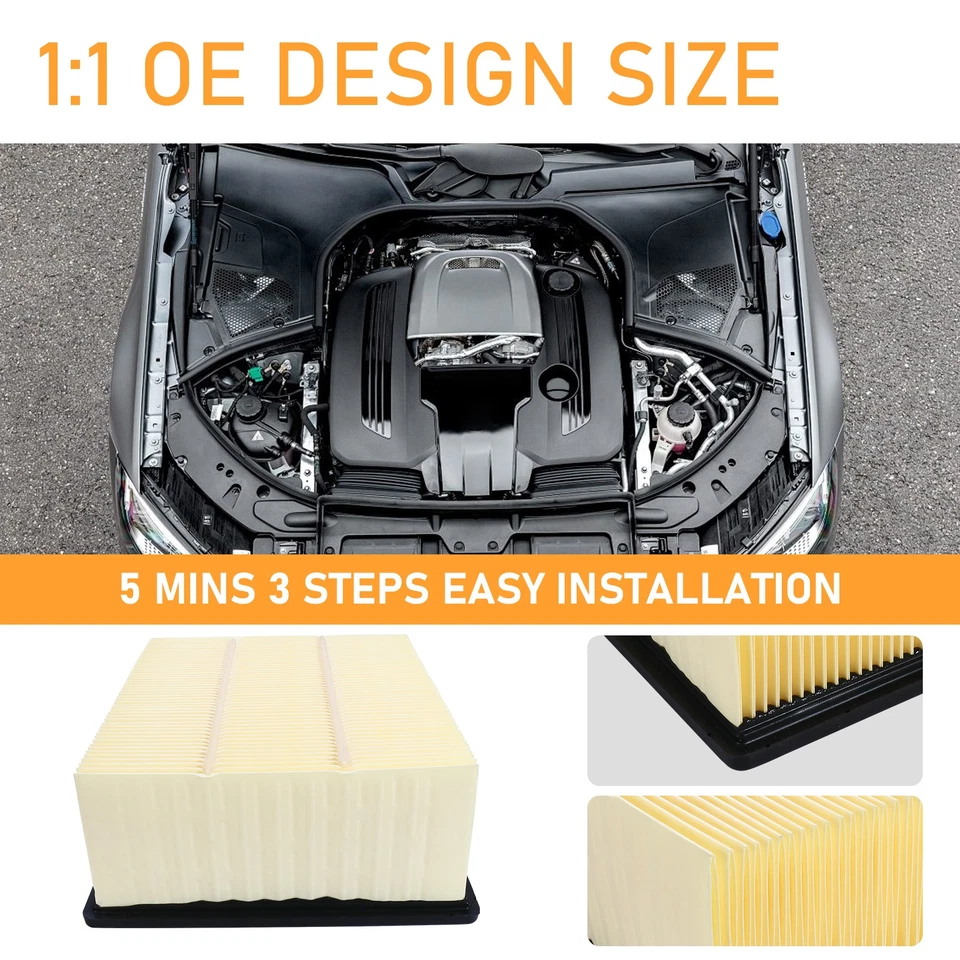 1:1 OE DESIGN SIZE

5 MINS 3 STEPS EASY INSTALLATION