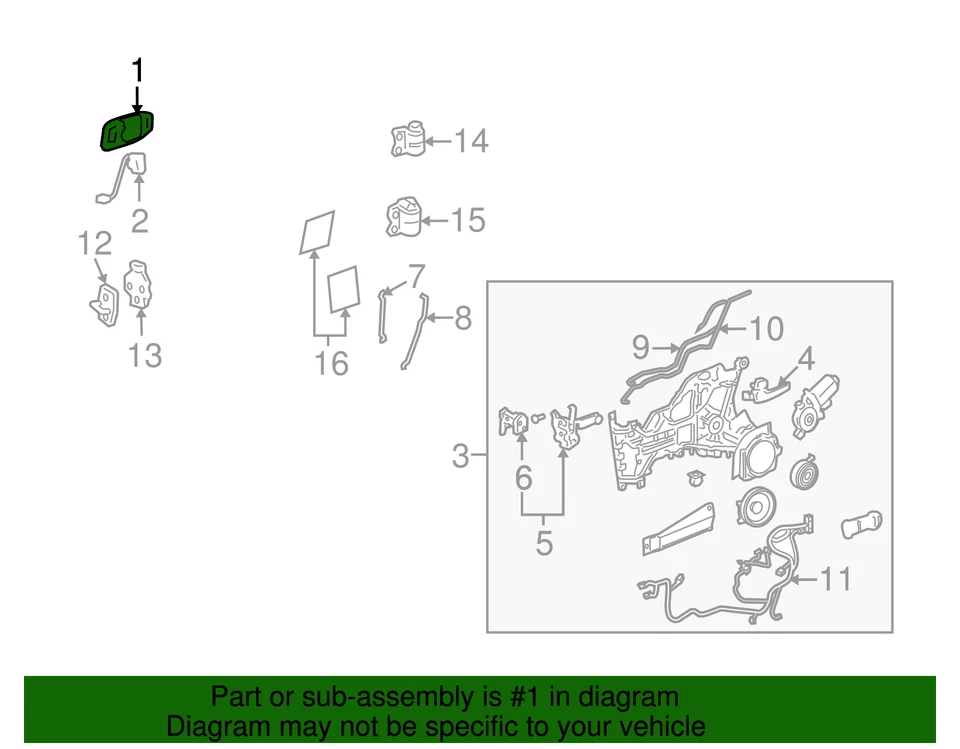 1
2
12
13
14
15
16
7
8
9
10
4
3
6
5
11

Part or sub-assembly is #1 in diagram
Diagram may not be specific to your vehicle