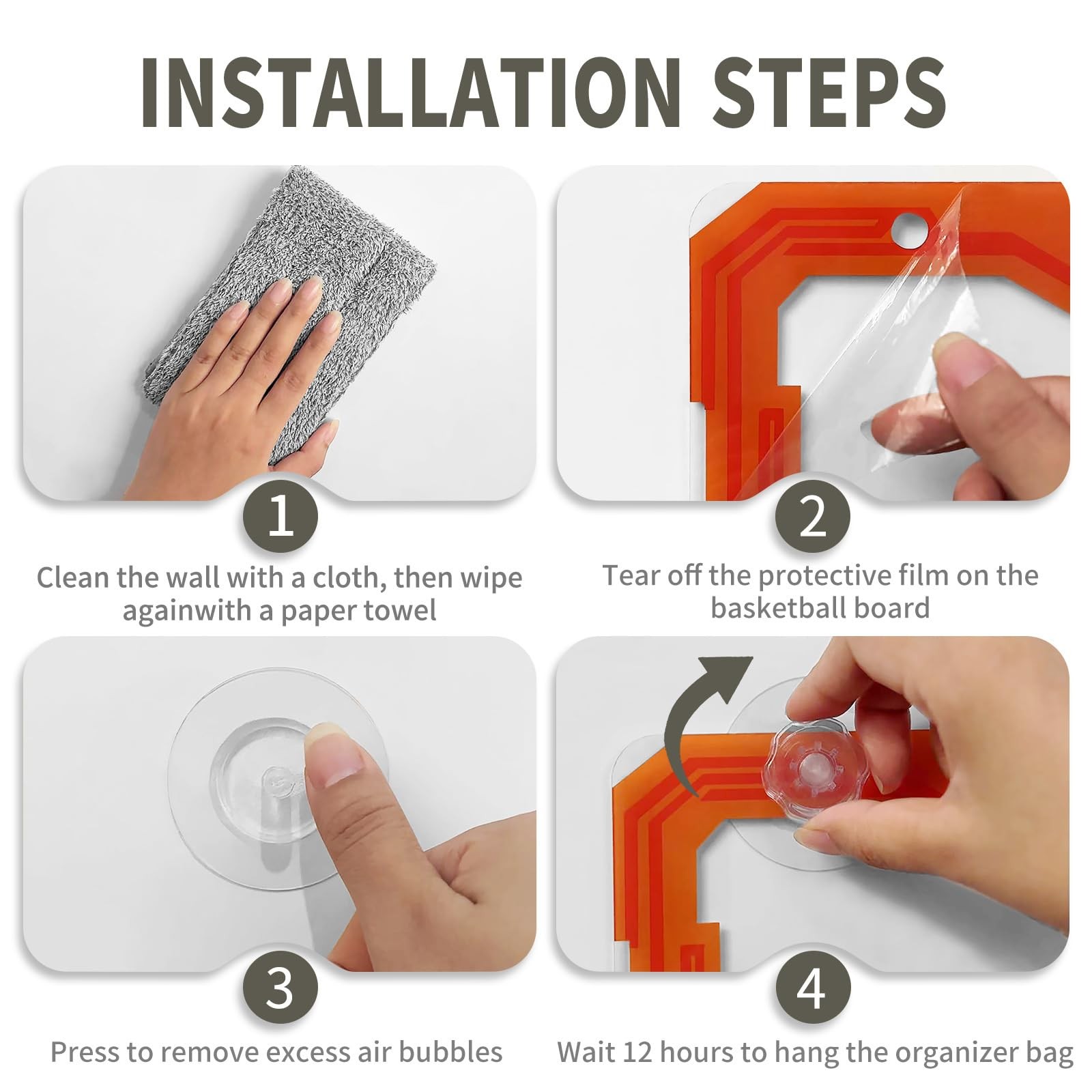 INSTALLATION STEPS

1
Clean the wall with a cloth, then wipe againwith a paper towel

2
Tear off the protective film on the basketball board

3
Press to remove excess air bubbles

4
Wait 12 hours to hang the organizer bag