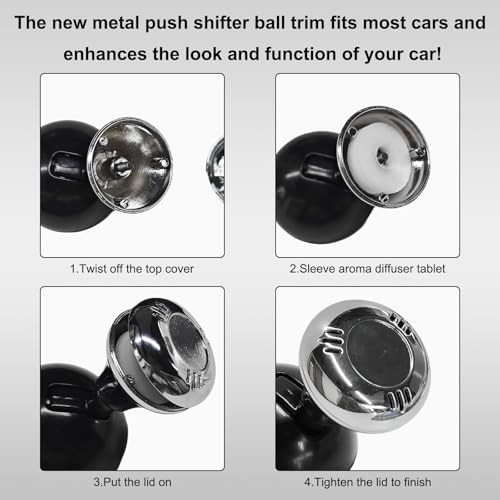 The new metal push shifter ball trim fits most cars and enhances the look and function of your car!

1.Twist off the top cover

2.Sleeve aroma diffuser tablet

3.Put the lid on

4.Tighten the lid to finish