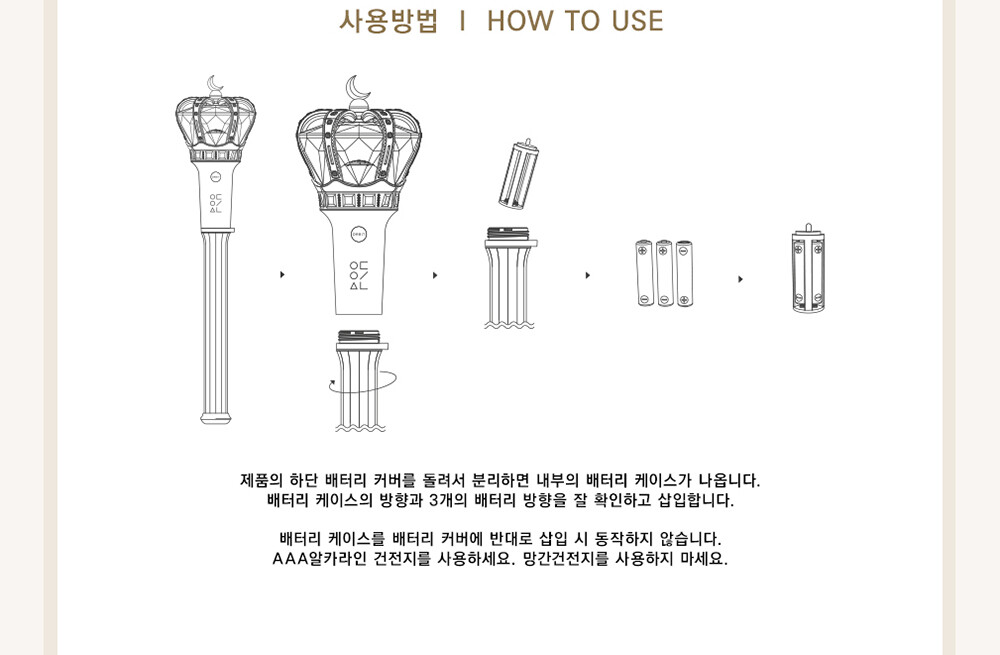 사용방법 I HOW TO USE

제품의 하단 배터리 커버를 돌려서 분리하면 내부의 배터리 케이스가 나옵니다. 배터리 케이스의 방향과 3개의 배터리 방향을 잘 확인하고 삽입합니다.

배터리 케이스를 배터리 커버에 반대로 삽입 시 동작하지 않습니다. AAA알카라인 건전지를 사용하세요. 망간건전지를 사용하지 마세요.